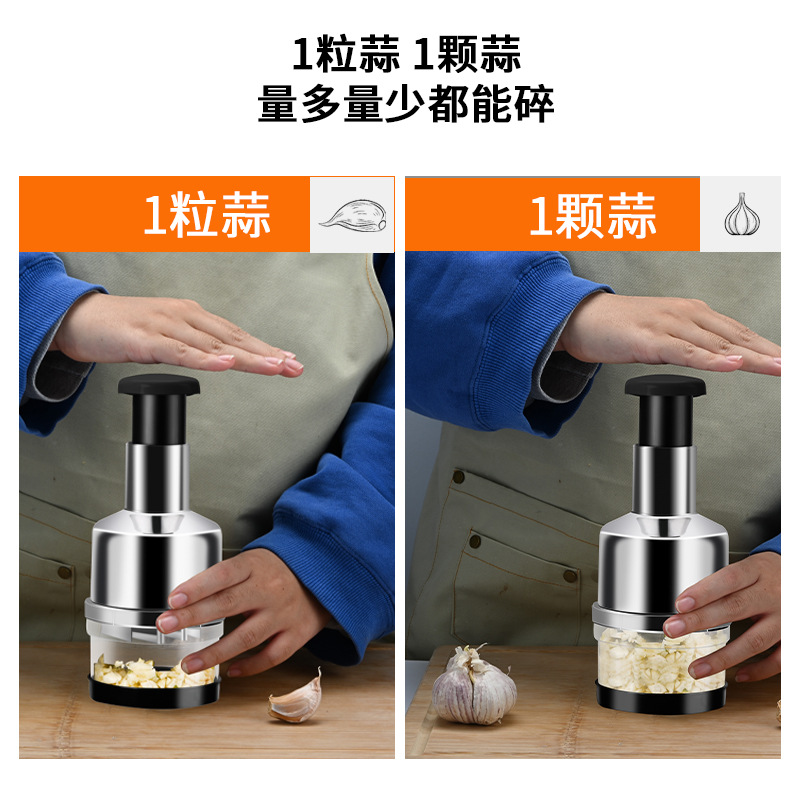 1粒蒜 1颗蒜
量多量少都能碎

1粒蒜

1颗蒜