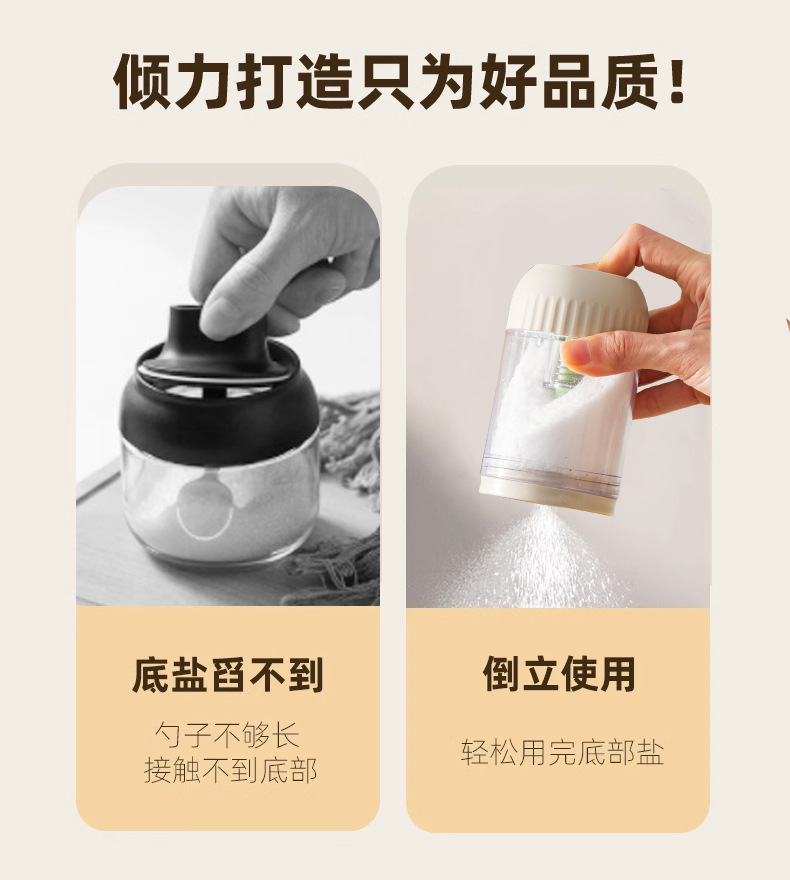 倾力打造只为好品质！

底盐舀不到

勺子不够长
接触不到底部

倒立使用

轻松用完底部盐