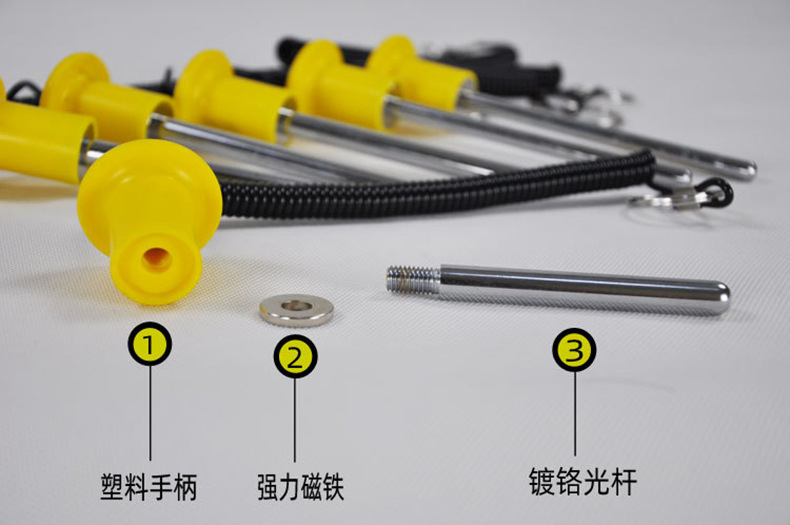 1
塑料手柄

2
强力磁铁

3
镀铬光杆