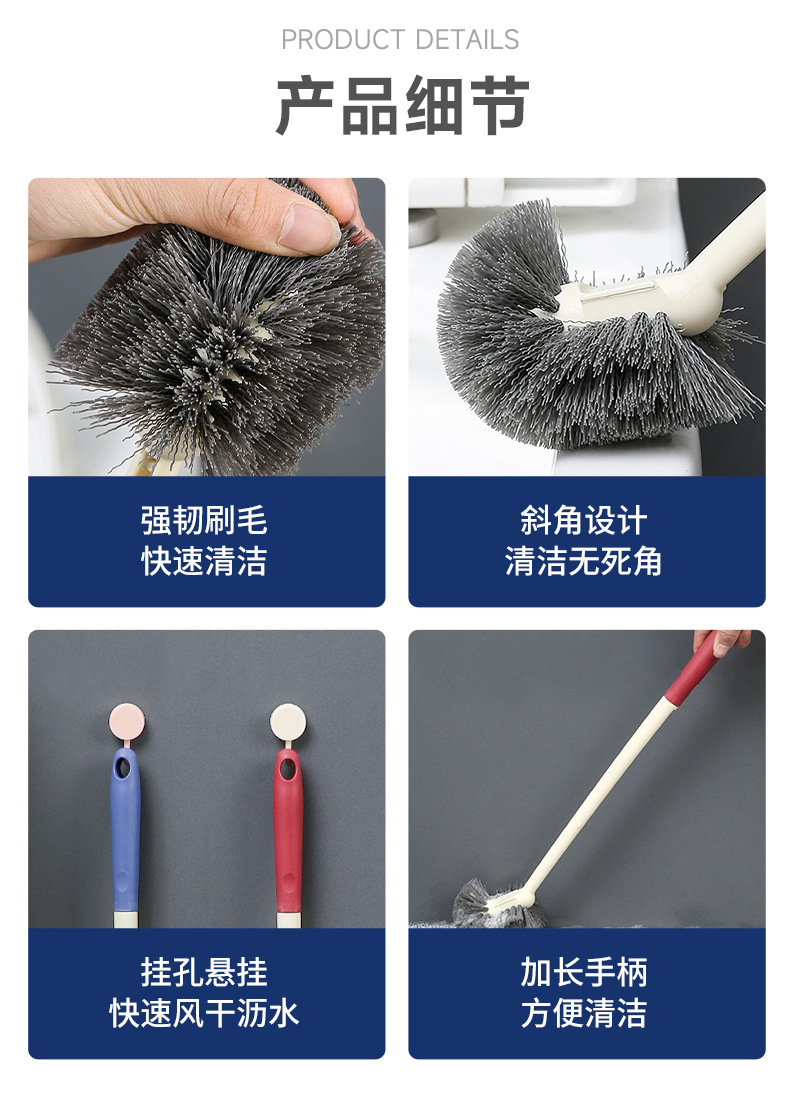 PRODUCT DETAILS

产品细节

强韧刷毛
快速清洁

斜角设计
清洁无死角

挂孔悬挂
快速风干沥水

加长手柄
方便清洁