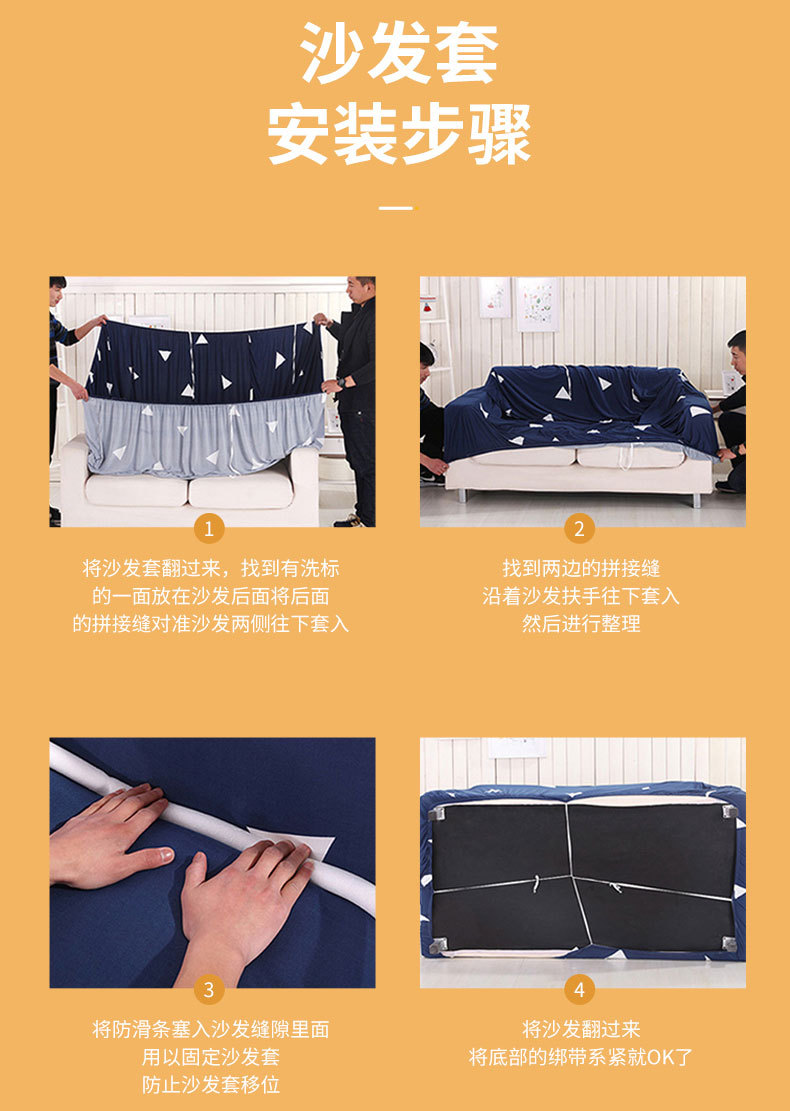 沙发套
安装步骤

1
将沙发套翻过来，找到有洗标的一面放在沙发后面将后面的拼接缝对准沙发两侧往下套入

2
找到两边的拼接缝
沿着沙发扶手往下套入
然后进行整理

3
将防滑条塞入沙发缝隙里面
用以固定沙发套
防止沙发套移位

4
将沙发翻过来
将底部的绑带系紧就OK了