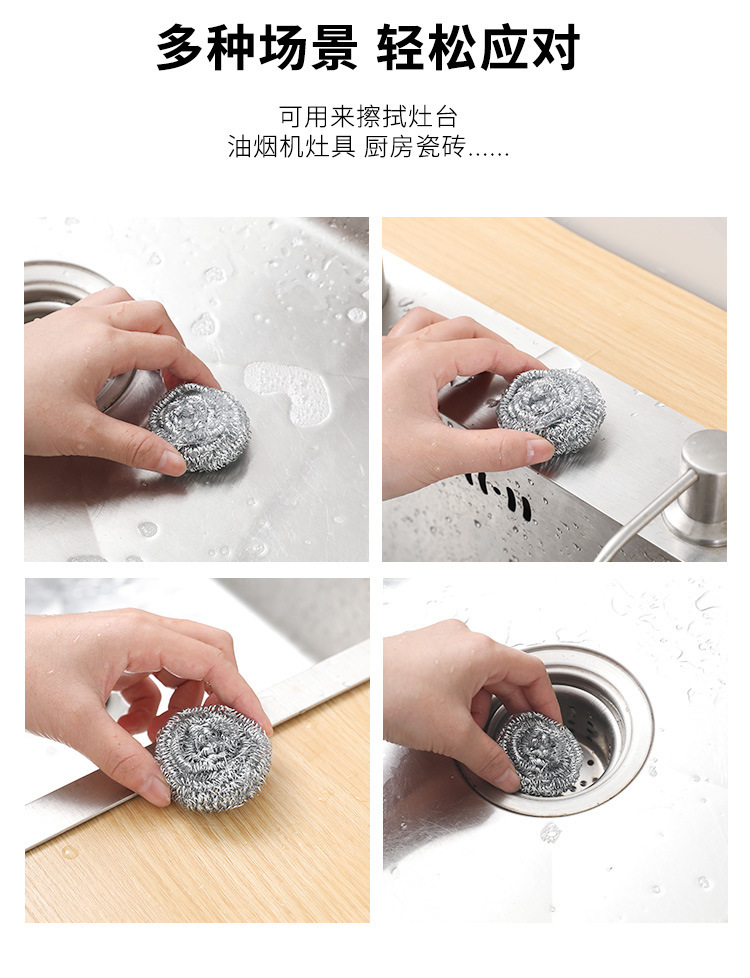 多种场景 轻松应对

可用来擦拭灶台
油烟机灶具 厨房瓷砖......