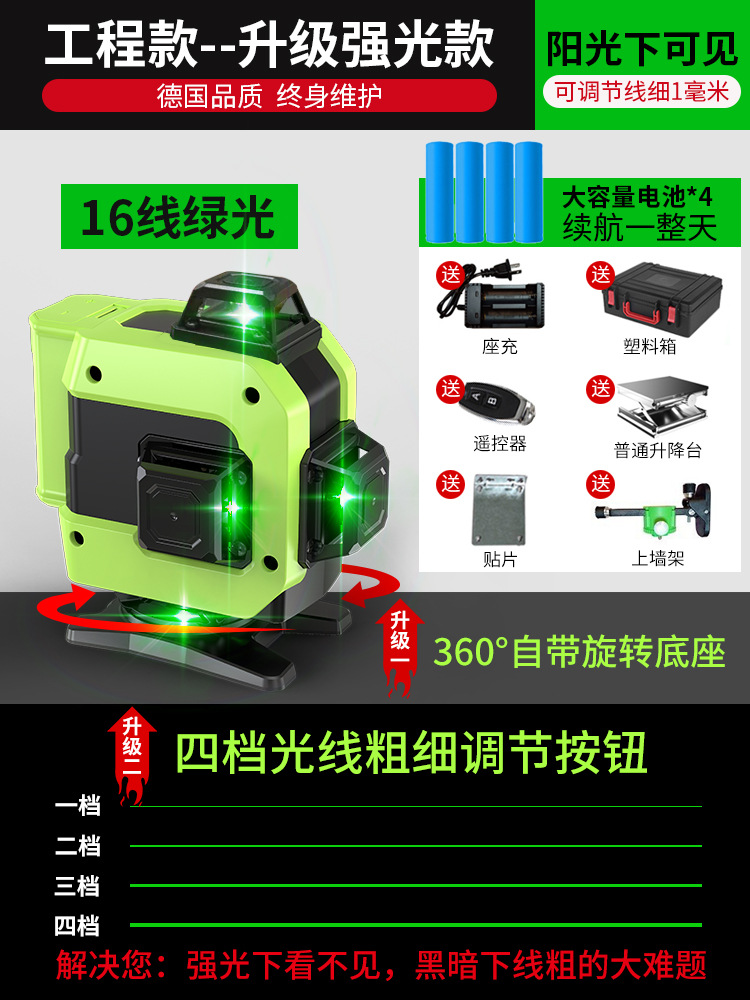 工程款--升级强光款

德国品质 终身维护

阳光下可见

可调节线细1毫米

16线绿光

大容量电池*4
续航一整天

送 座充

送 塑料箱

送 遥控器

送 普通升降台

送 贴片

送 上墙架

升级一

360°自带旋转底座

升级二

四档光线粗细调节按钮

一档

二档

三档

四档

解决您：强光下看不见，黑暗下线粗的大难题