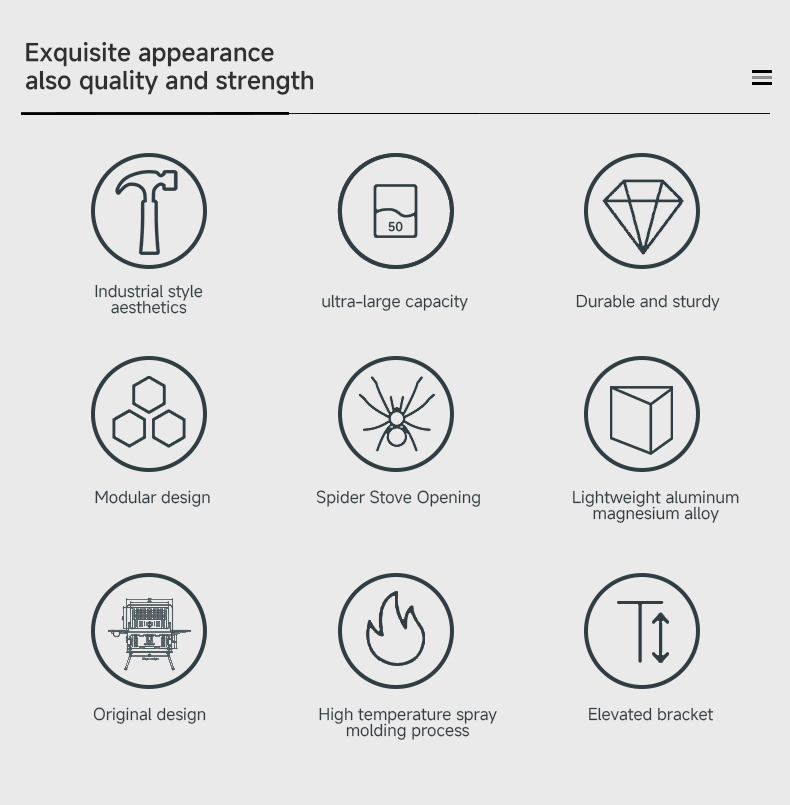 Exquisite appearance
also quality and strength

50

Industrial style aesthetics

ultra-large capacity

Durable and sturdy

Modular design

Spider Stove Opening

Lightweight aluminum magnesium alloy

Original design

High temperature spray molding process

Elevated bracket