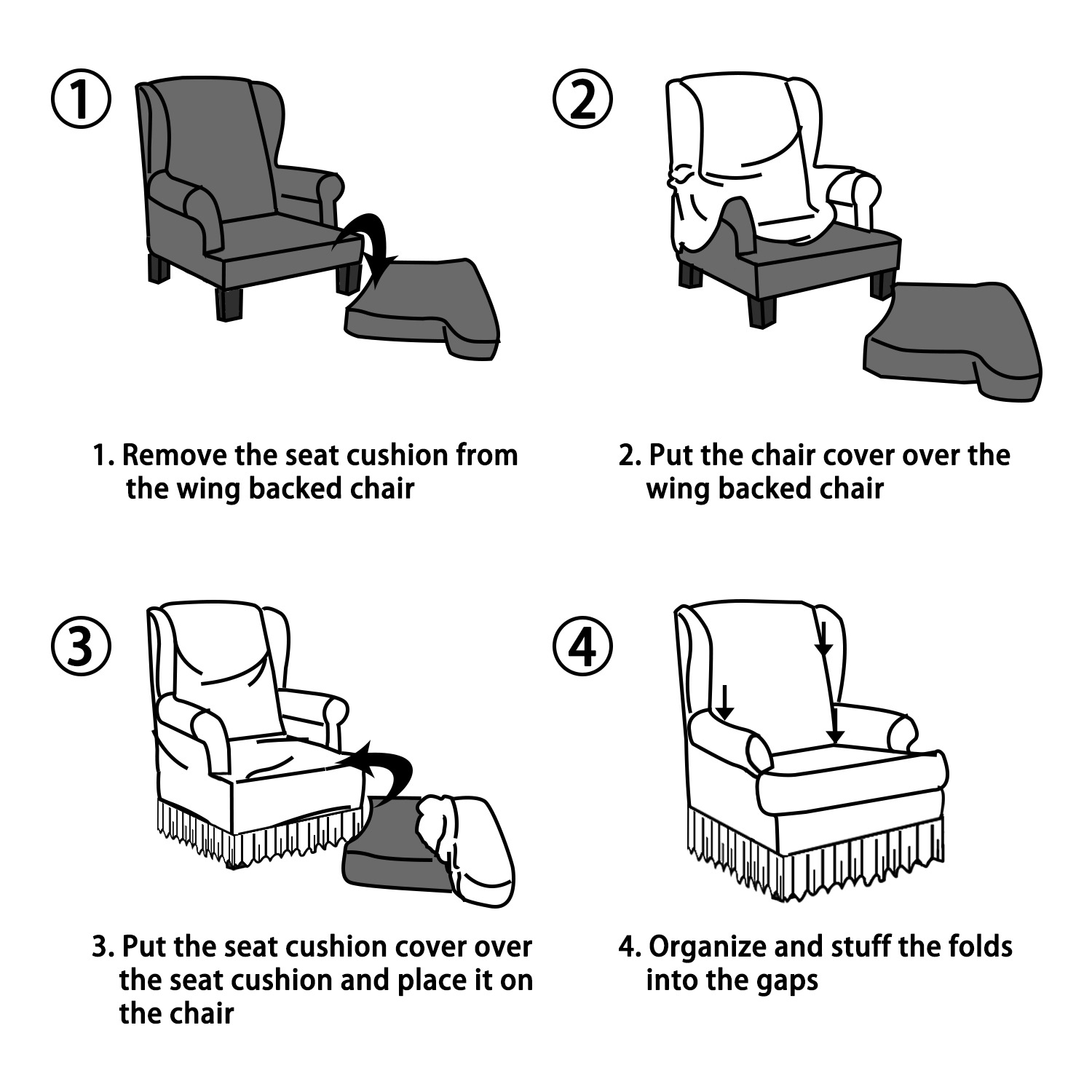 ①

1. Remove the seat cushion from the wing backed chair

②

2. Put the chair cover over the wing backed chair

③

3. Put the seat cushion cover over the seat cushion and place it on the chair

④

4. Organize and stuff the folds into the gaps