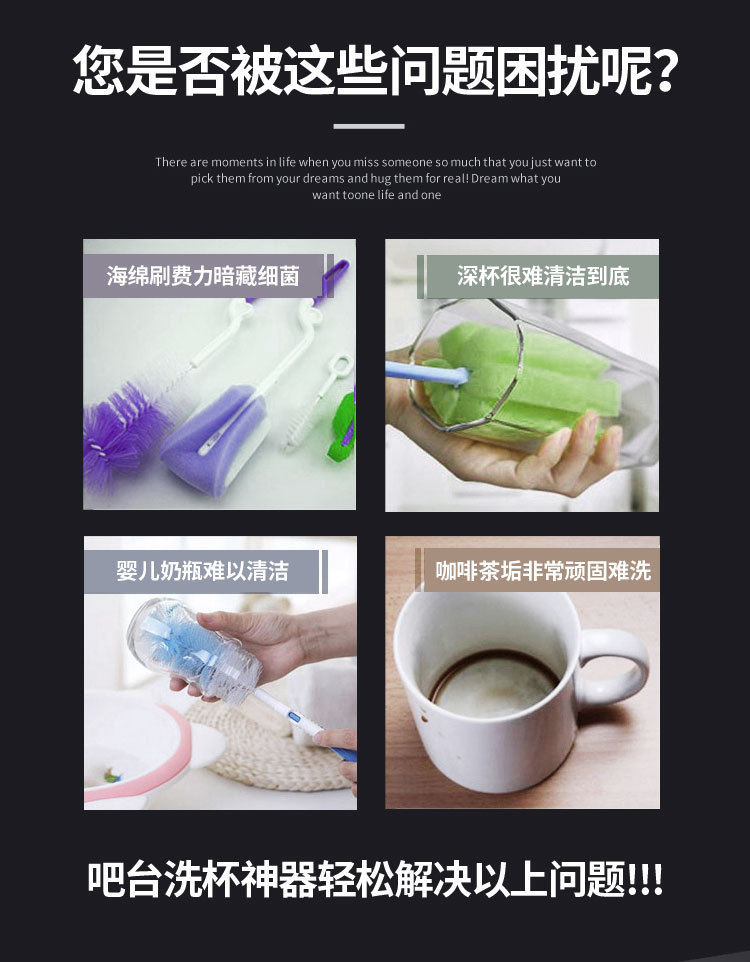 您是否被这些问题困扰呢?

There are moments in life when you miss someone so much that you just want to pick them from your dreams and hug them for real! Dream what you want toone life and one

海绵刷费力暗藏细菌

深杯很难清洁到底

婴儿奶瓶难以清洁

咖啡茶垢非常顽固难洗

吧台洗杯神器轻松解决以上问题!!!