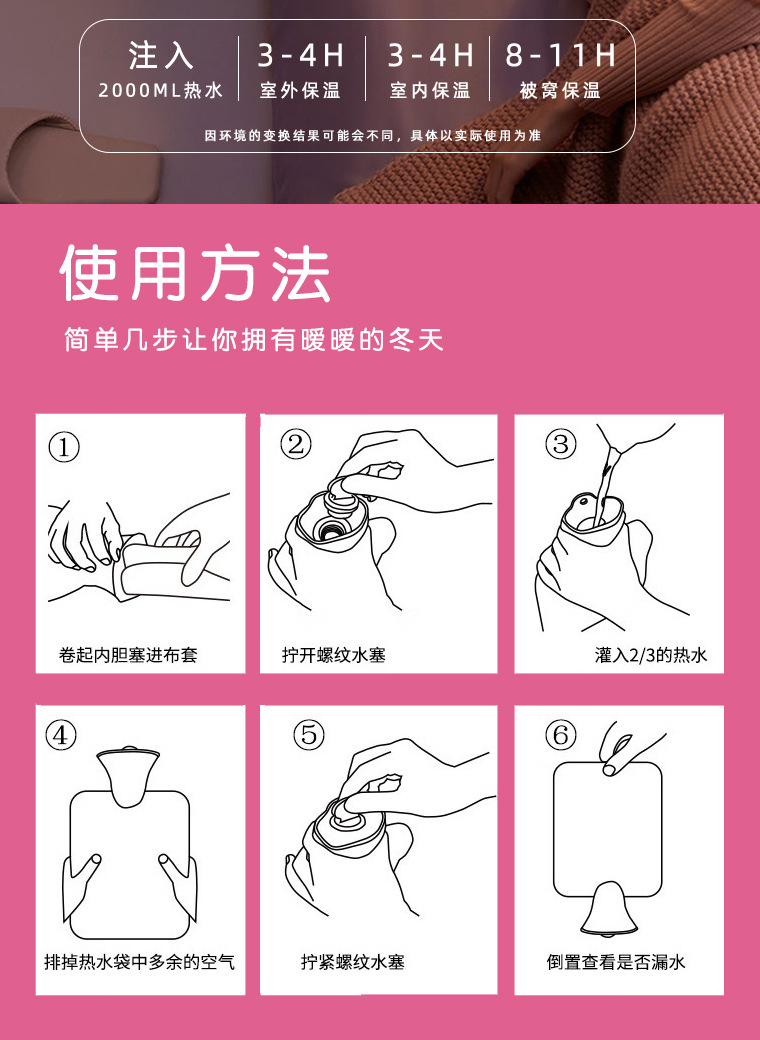 注入
2000ML热水

3-4H
室外保温

3-4H
室内保温

8-11H
被窝保温

因环境的变换结果可能会不同，具体以实际使用为准

使用方法

简单几步让你拥有暖暖的冬天

①
卷起内胆塞进布套

②
拧开螺纹水塞

③
灌入2/3的热水

④
排掉热水袋中多余的空气

⑤
拧紧螺纹水塞

⑥
倒置查看是否漏水