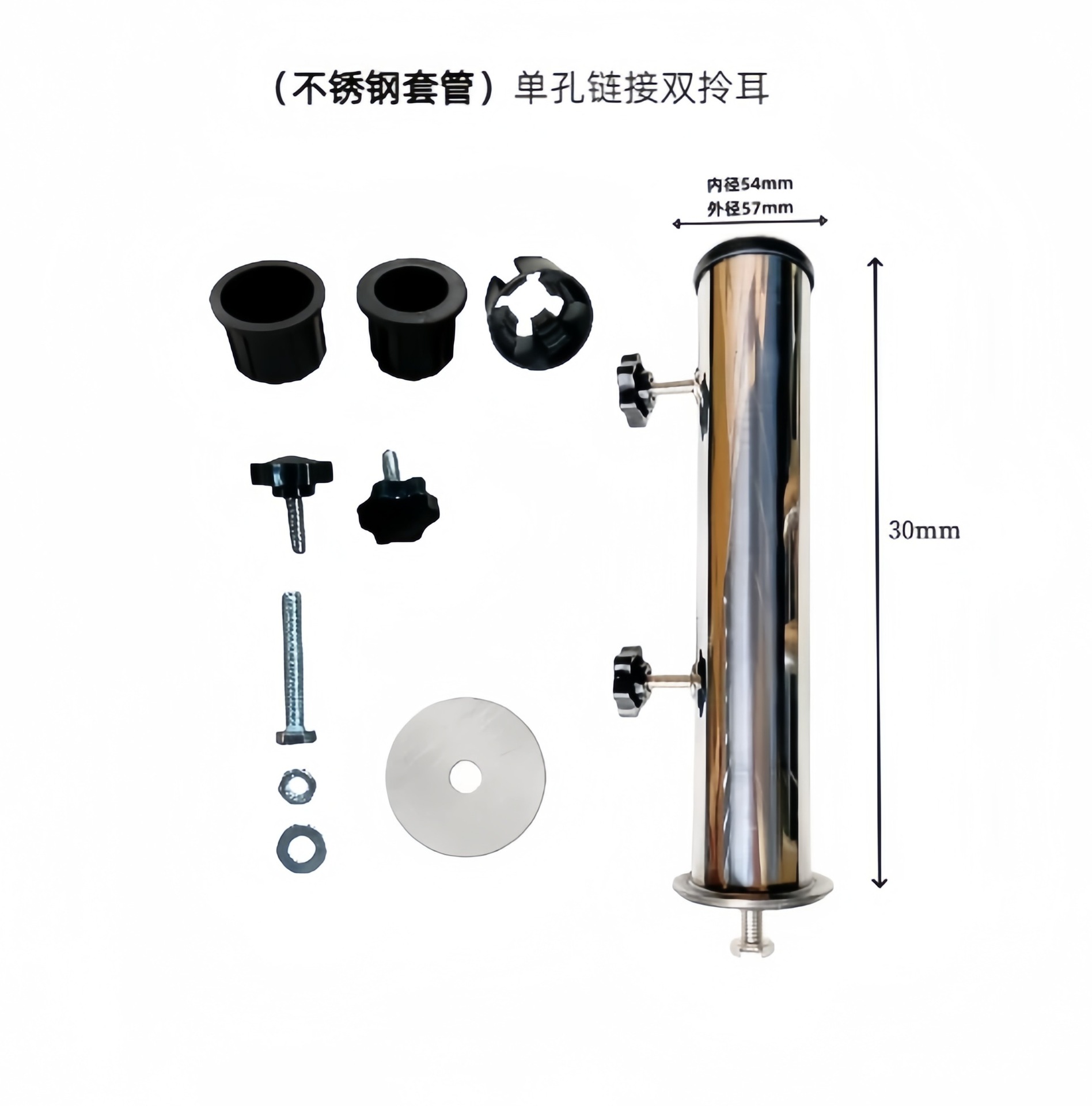 （不锈钢套管）单孔链接双拎耳

内径54mm
外径57mm

30mm