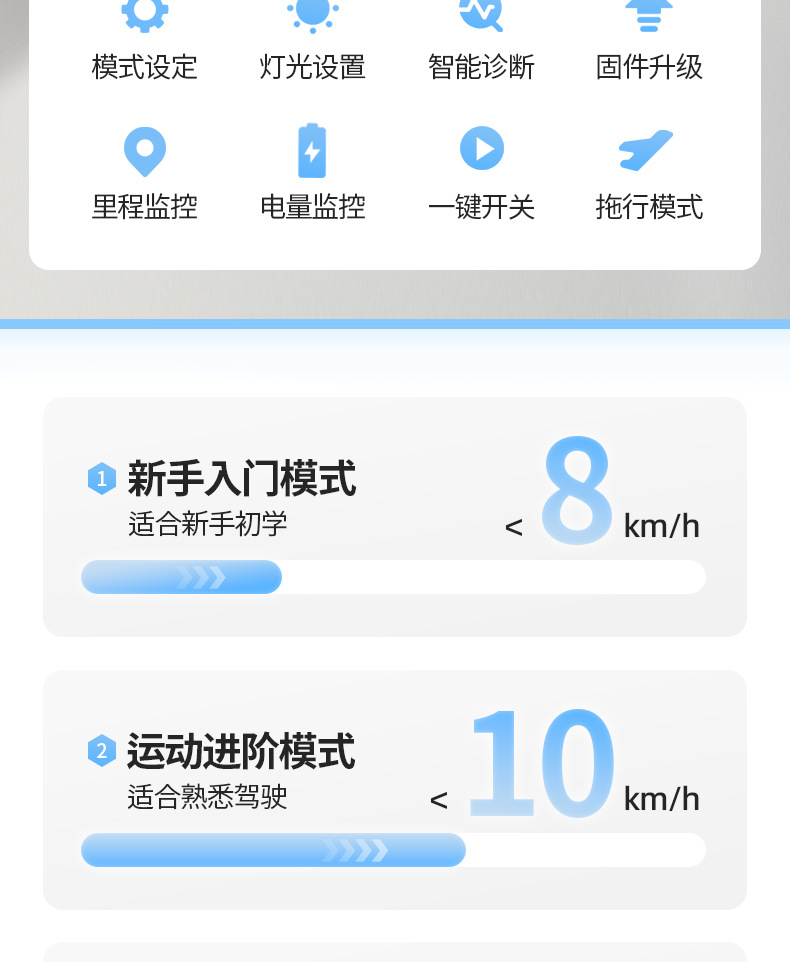 模式设定 灯光设置 智能诊断 固件升级

里程监控 电量监控 一键开关 拖行模式

1 新手入门模式
适合新手初学
< 8 km/h

2 运动进阶模式
适合熟悉驾驶
< 10 km/h