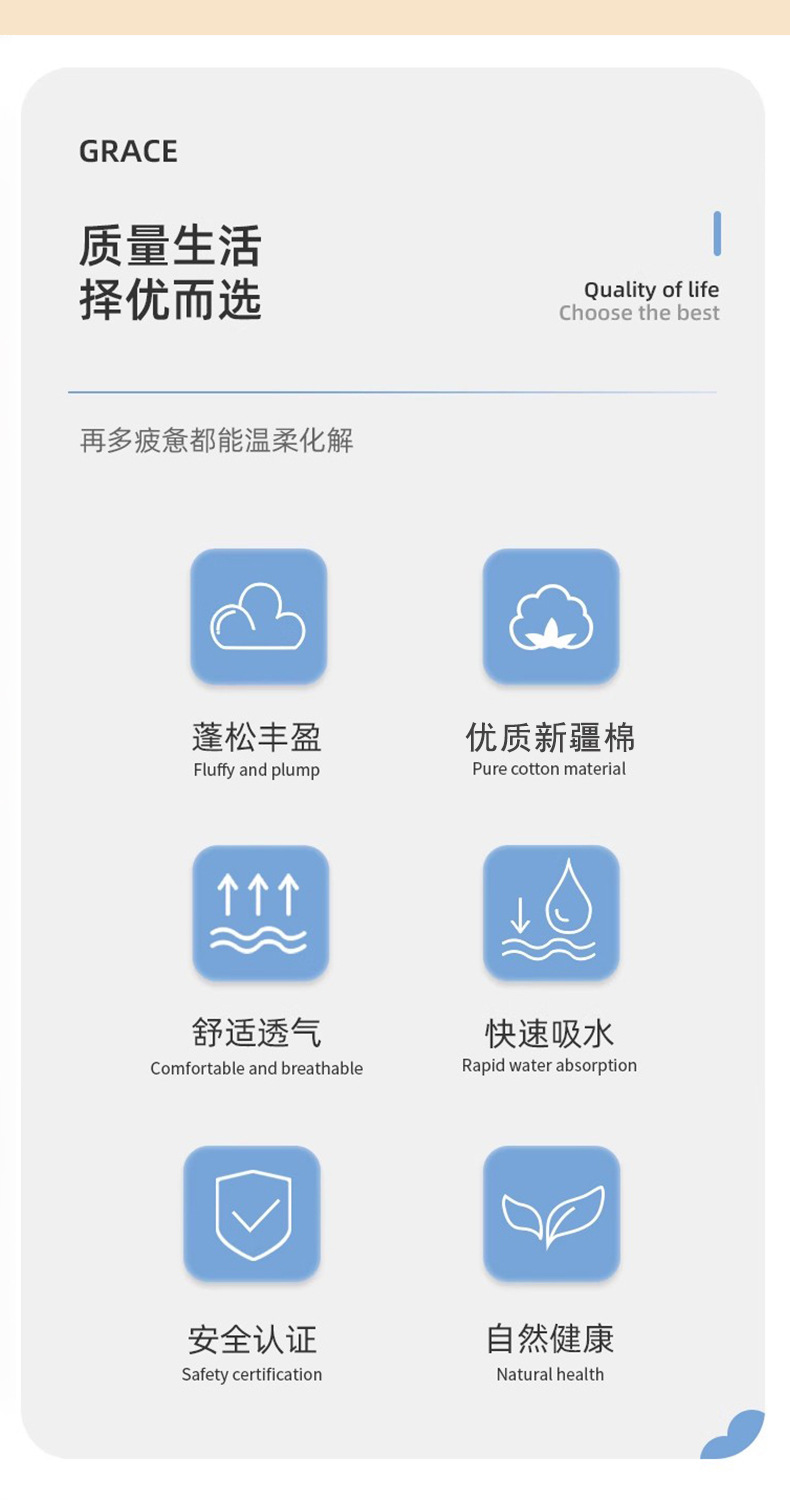 GRACE

质量生活
择优而选

Quality of life
Choose the best

再多疲惫都能温柔化解

蓬松丰盈
Fluffy and plump

优质新疆棉
Pure cotton material

舒适透气
Comfortable and breathable

快速吸水
Rapid water absorption

安全认证
Safety certification

自然健康
Natural health