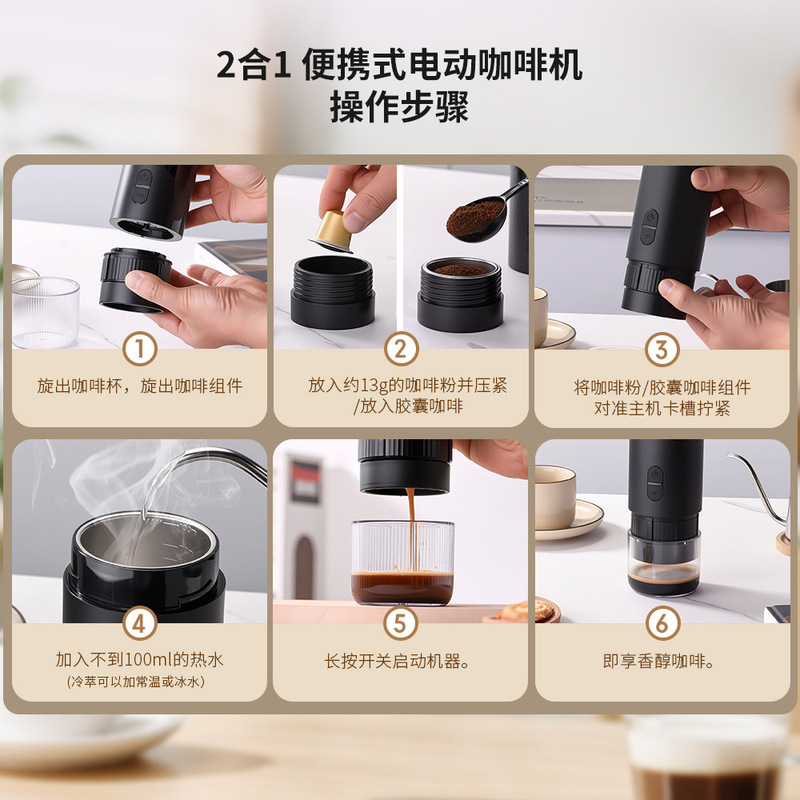 2合1 便携式电动咖啡机
操作步骤

1
旋出咖啡杯，旋出咖啡组件

2
放入约13g的咖啡粉并压紧
/放入胶囊咖啡

3
将咖啡粉/胶囊咖啡组件
对准主机卡槽拧紧

4
加入不到100ml的热水
(冷萃可以加常温或冰水)

5
长按开关启动机器。

6
即享香醇咖啡。