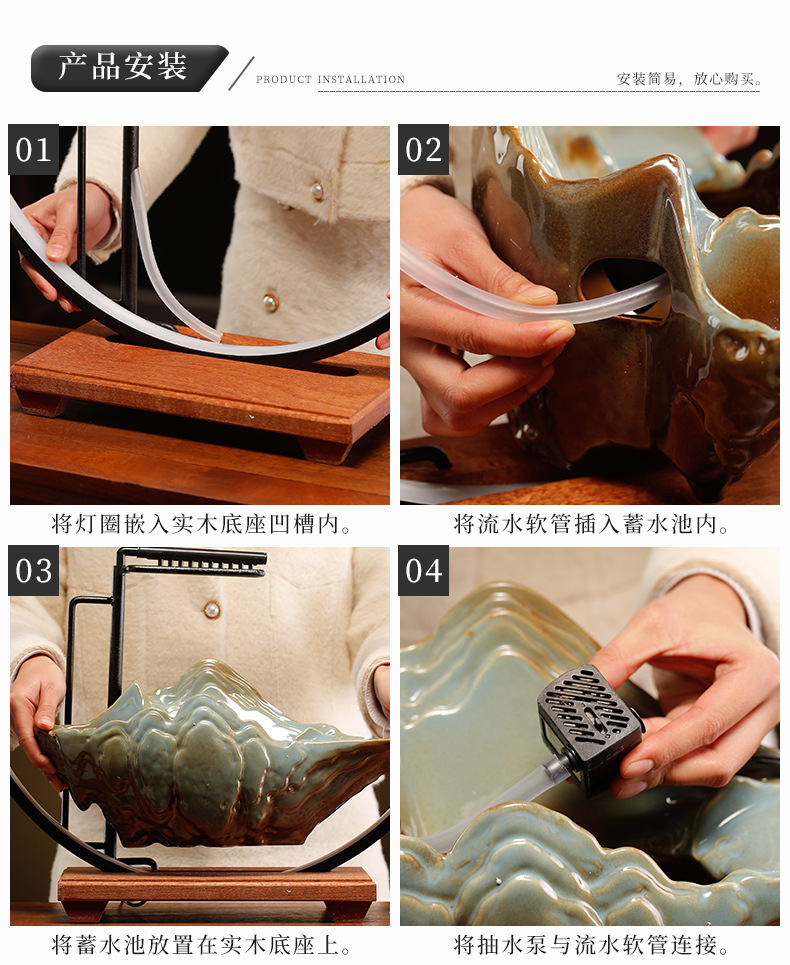 产品安装

PRODUCT INSTALLATION

安装简易，放心购买。

01

将灯圈嵌入实木底座凹槽内。

02

将流水软管插入蓄水池内。

03

将蓄水池放置在实木底座上。

04

将抽水泵与流水软管连接。