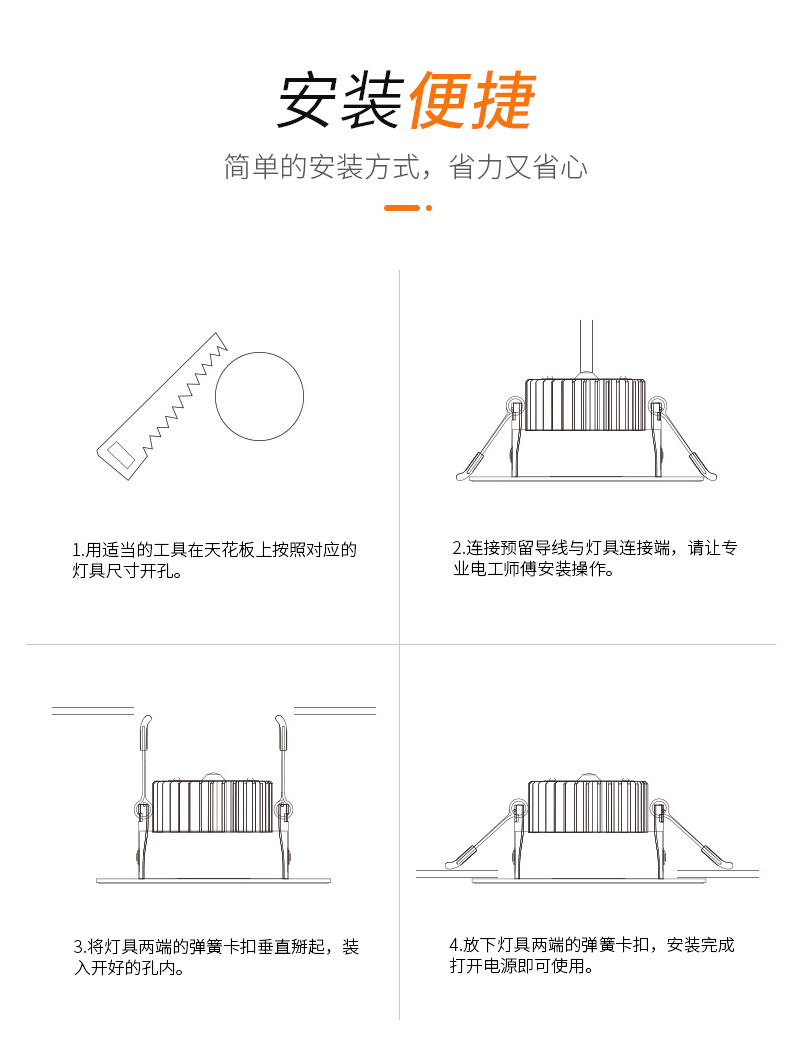 安装便捷

简单的安装方式，省力又省心

1.用适当的工具在天花板上按照对应的灯具尺寸开孔。

2.连接预留导线与灯具连接端，请让专业电工师傅安装操作。

3.将灯具两端的弹簧卡扣垂直掰起，装入开好的孔内。

4.放下灯具两端的弹簧卡扣，安装完成打开电源即可使用。