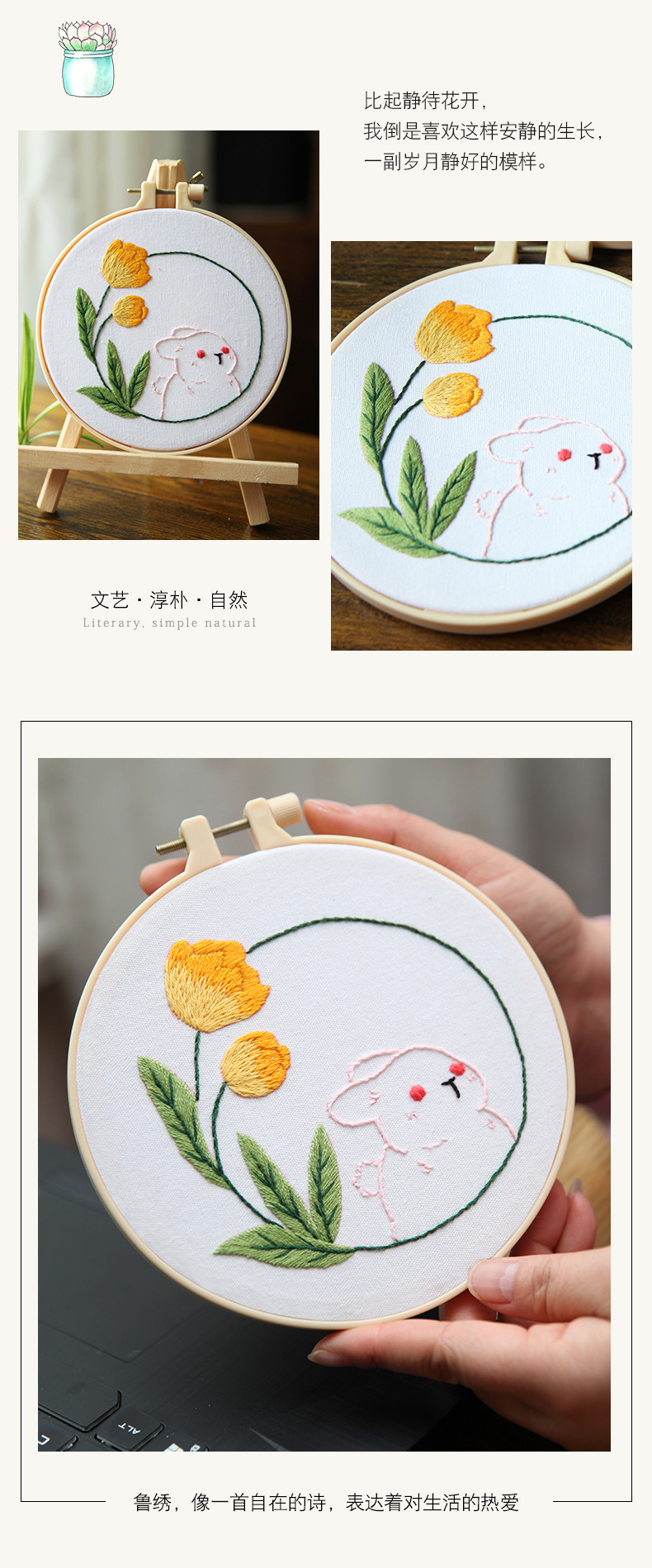 比起静待花开，
我倒是喜欢这样安静的生长，
一副岁月静好的模样。

文艺 · 淳朴 · 自然
Literary, simple natural

ALT

鲁绣，像一首自在的诗，表达着对生活的热爱