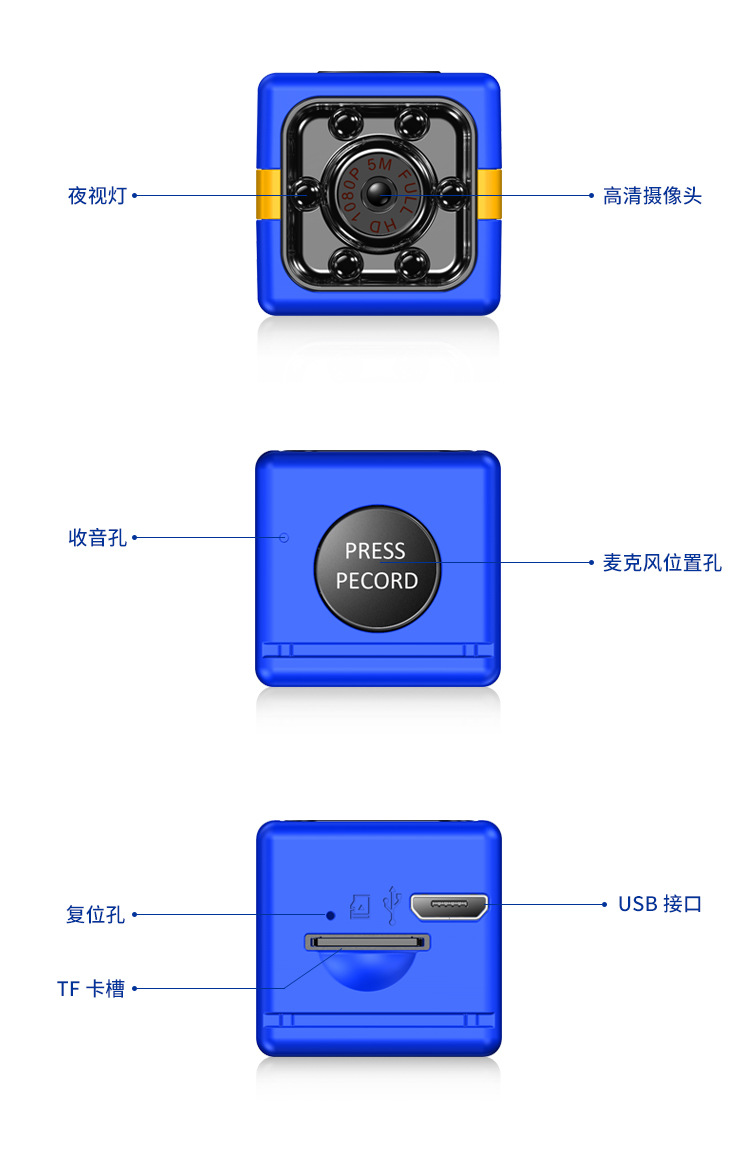 夜视灯

5M FULL HD 1080P

高清摄像头

收音孔

PRESS PECORD

麦克风位置孔

复位孔

USB 接口

TF 卡槽