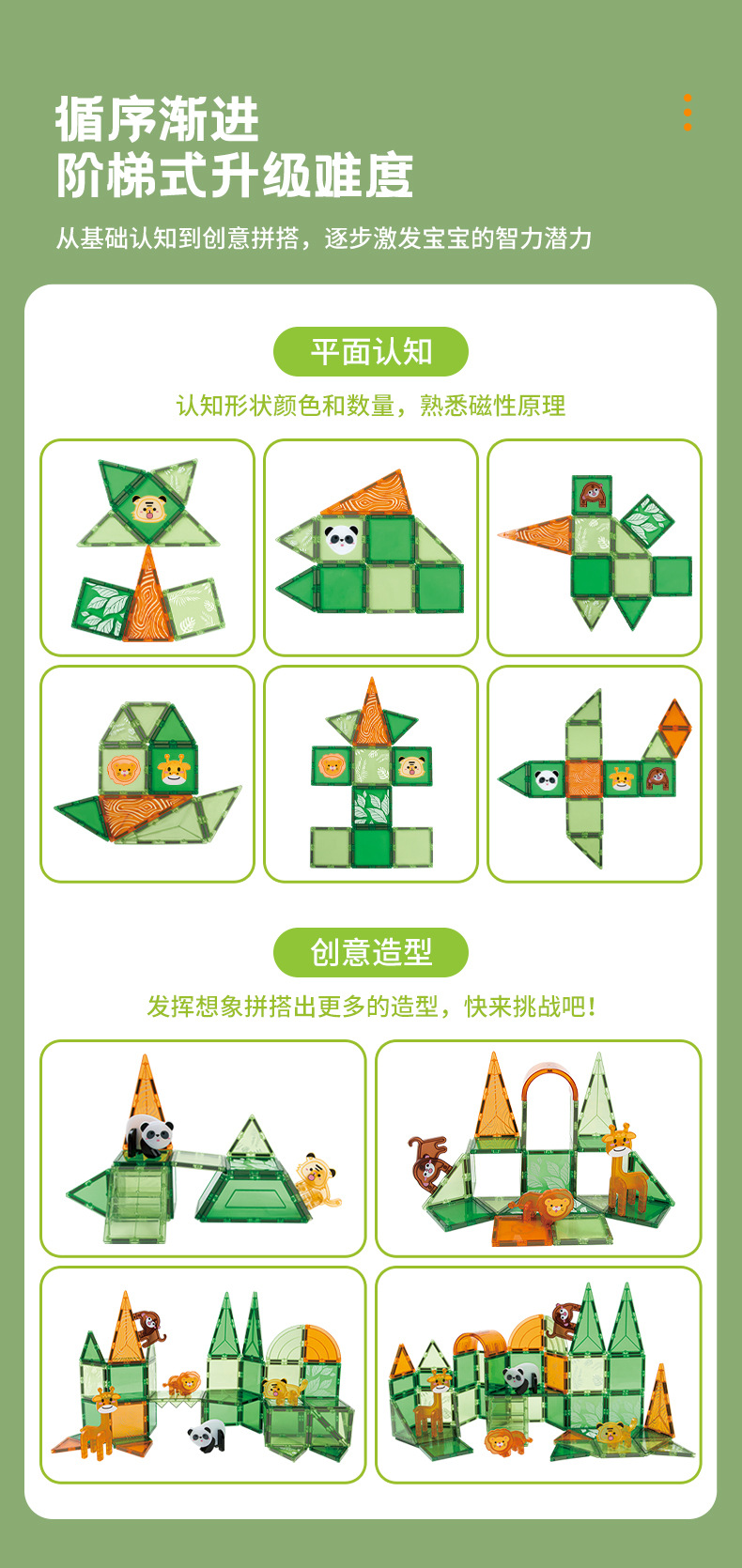 循序渐进
阶梯式升级难度

从基础认知到创意拼搭，逐步激发宝宝的智力潜力

平面认知

认知形状颜色和数量，熟悉磁性原理

创意造型

发挥想象拼搭出更多的造型，快来挑战吧！