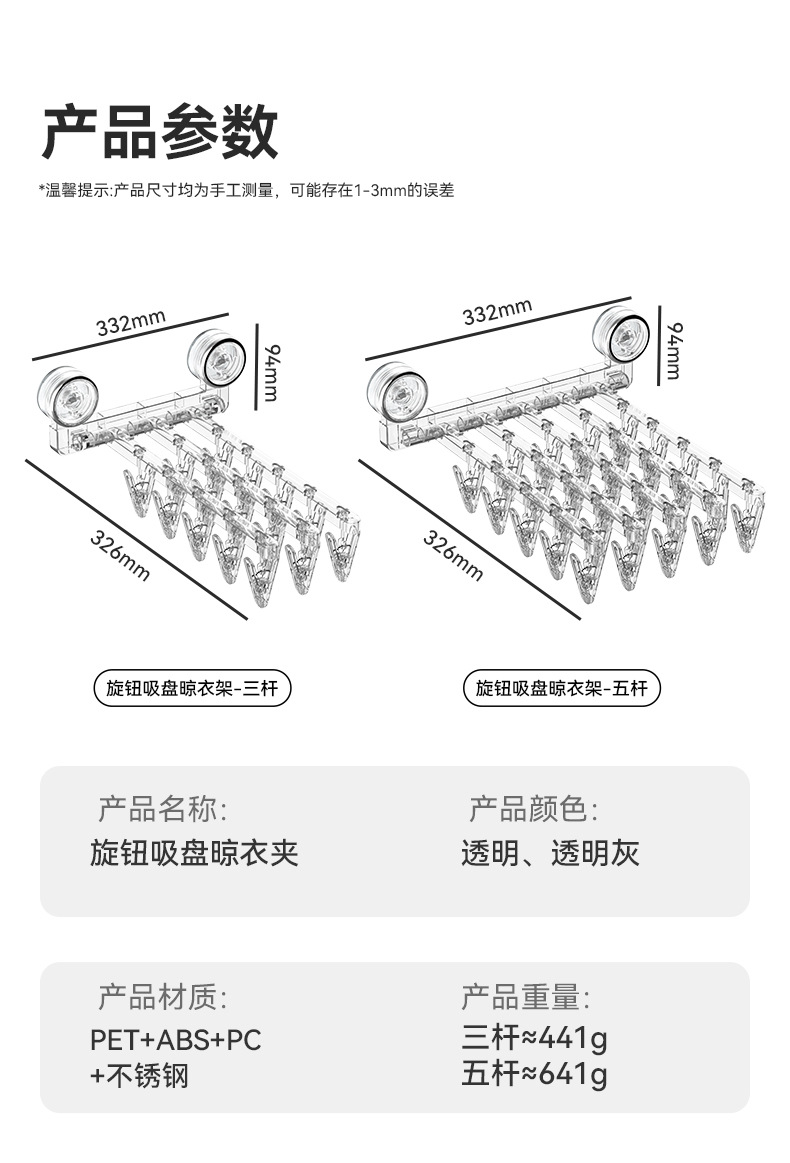 产品参数

*温馨提示:产品尺寸均为手工测量，可能存在1-3mm的误差

332mm

94mm

326mm

旋钮吸盘晾衣架-三杆

332mm

94mm

326mm

旋钮吸盘晾衣架-五杆

产品名称:
旋钮吸盘晾衣夹

产品颜色:
透明、透明灰

产品材质:
PET+ABS+PC
+不锈钢

产品重量:
三杆≈441g
五杆≈641g