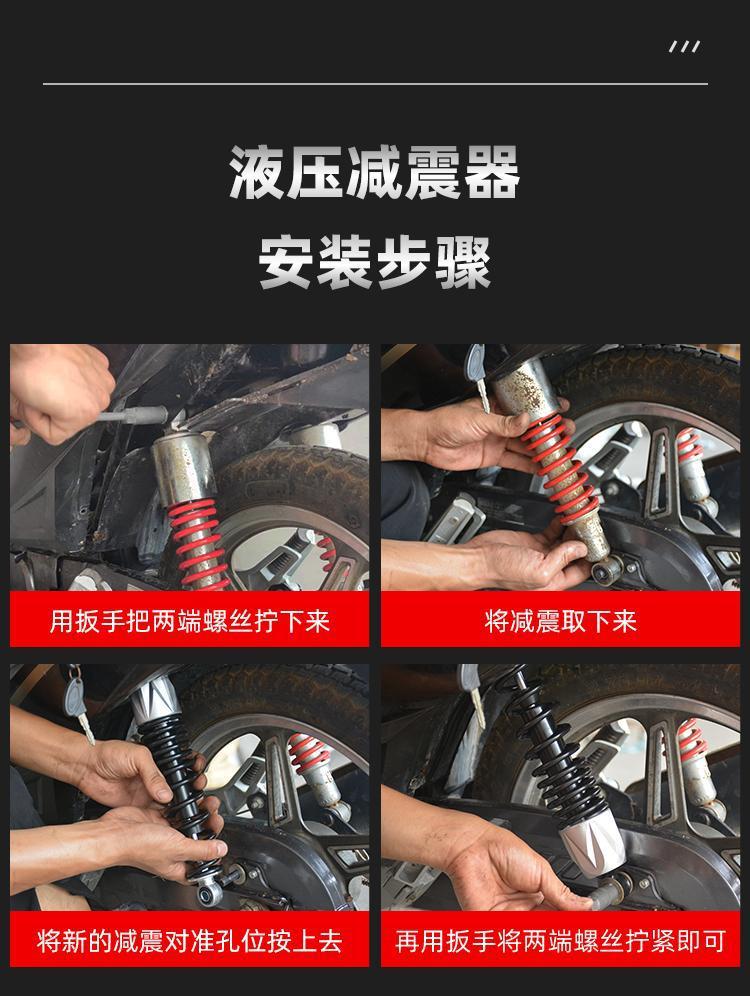 液压减震器
安装步骤

用扳手把两端螺丝拧下来

将减震取下来

将新的减震对准孔位按上去

再用扳手将两端螺丝拧紧即可