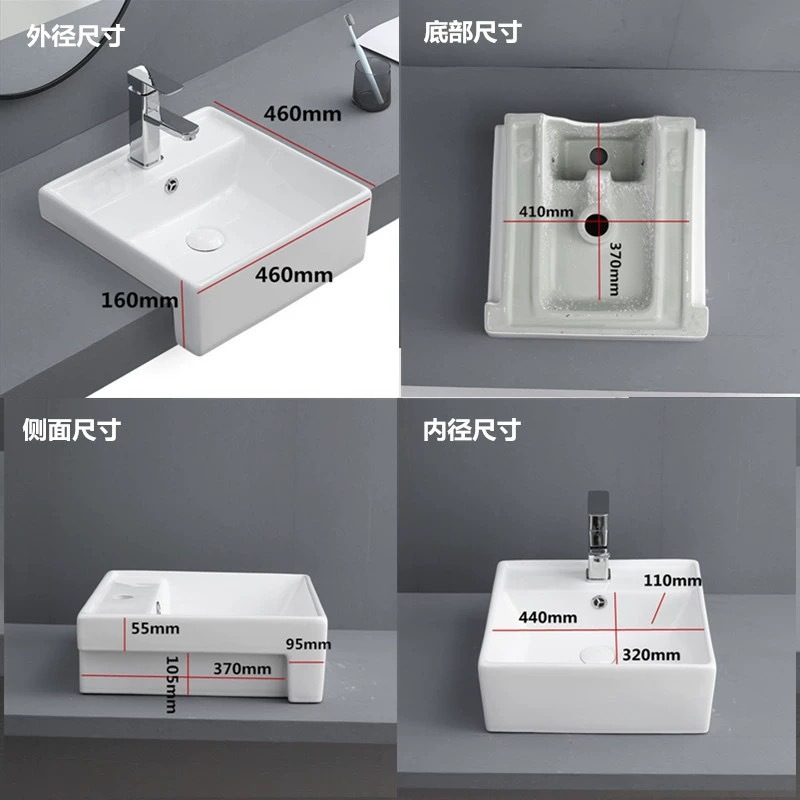 外径尺寸

460mm

460mm

160mm

底部尺寸

410mm

370mm

侧面尺寸

55mm

95mm

105mm

370mm

内径尺寸

110mm

440mm

320mm