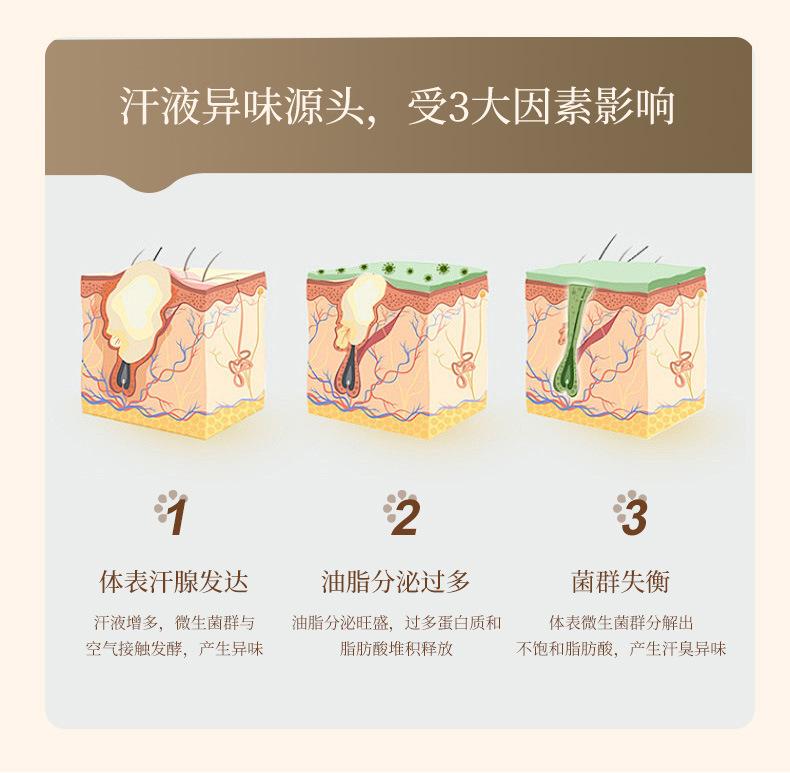 汗液异味源头，受3大因素影响

1
体表汗腺发达
汗液增多，微生菌群与空气接触发酵，产生异味

2
油脂分泌过多
油脂分泌旺盛，过多蛋白质和脂肪酸堆积释放

3
菌群失衡
体表微生菌群分解出不饱和脂肪酸，产生汗臭异味