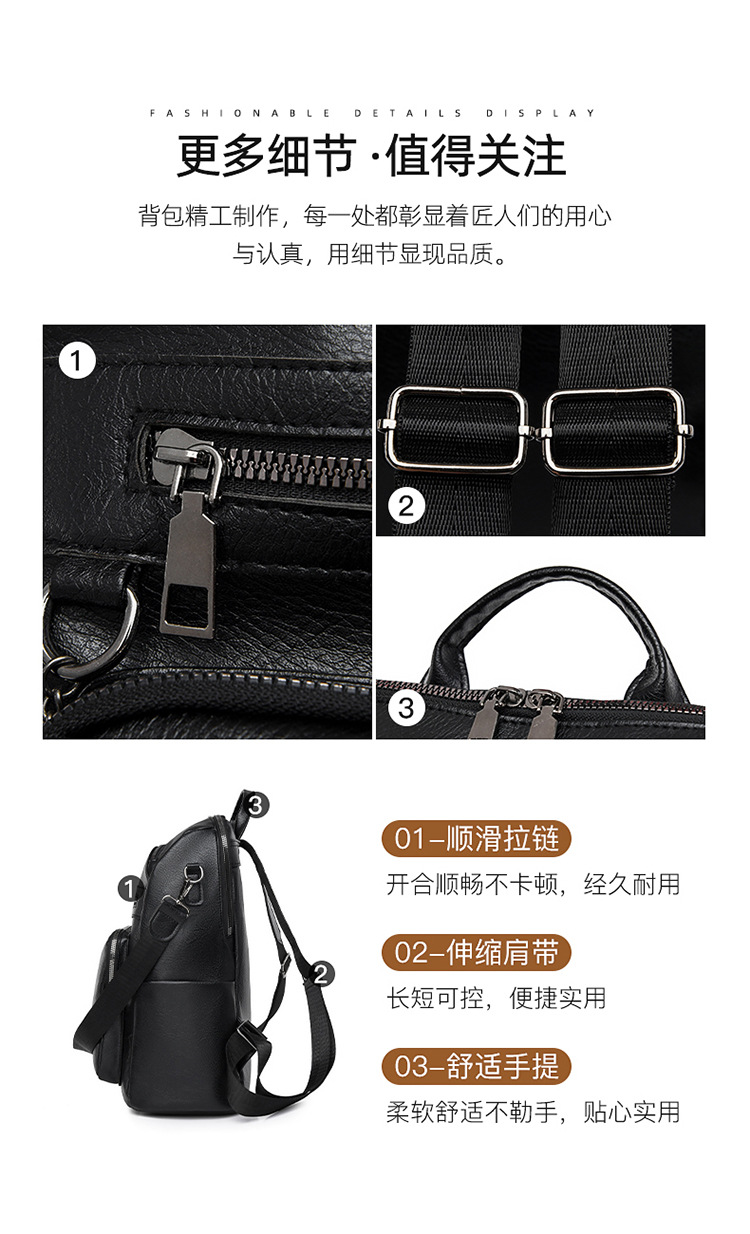 FASHIONABLE DETAILS DISPLAY

更多细节 ·值得关注

背包精工制作，每一处都彰显着匠人们的用心与认真，用细节显现品质。

1

2

3

3

1

2

01-顺滑拉链

开合顺畅不卡顿，经久耐用

02-伸缩肩带

长短可控，便捷实用

03-舒适手提

柔软舒适不勒手，贴心实用