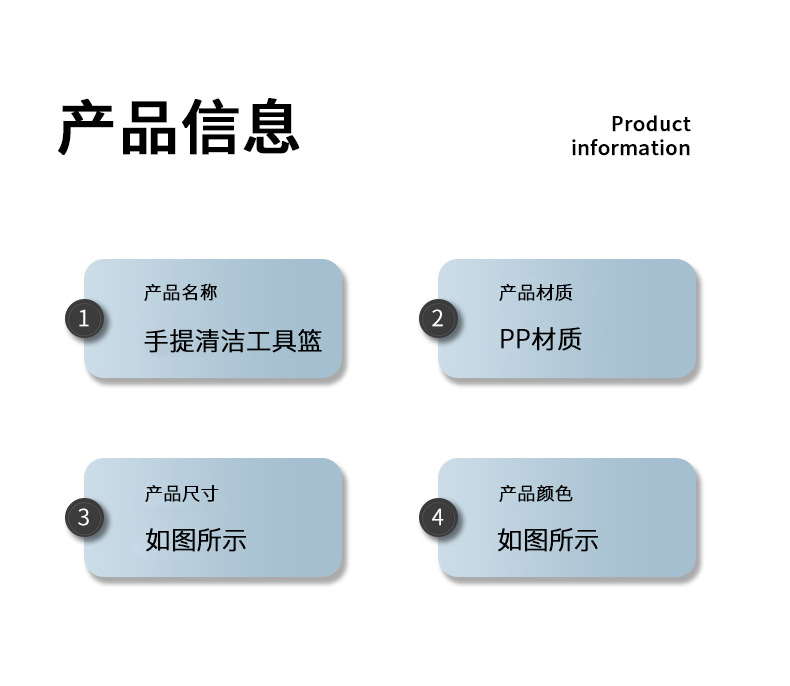 产品信息

Product
information

1
产品名称
手提清洁工具篮

2
产品材质
PP材质

3
产品尺寸
如图所示

4
产品颜色
如图所示