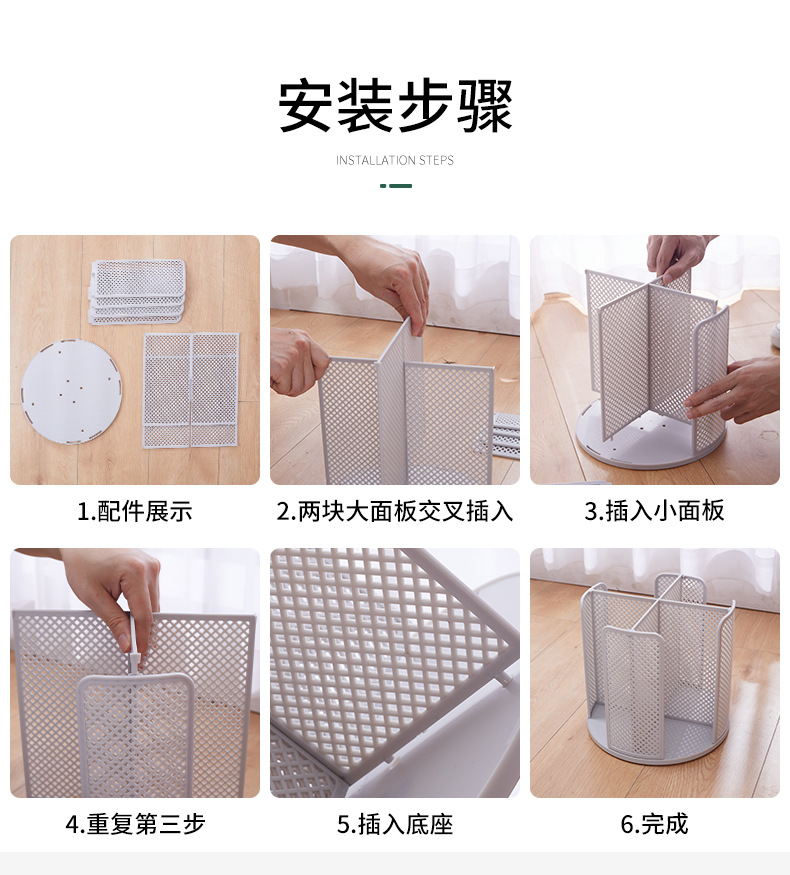 安装步骤

INSTALLATION STEPS

1.配件展示

2.两块大面板交叉插入

3.插入小面板

4.重复第三步

5.插入底座

6.完成