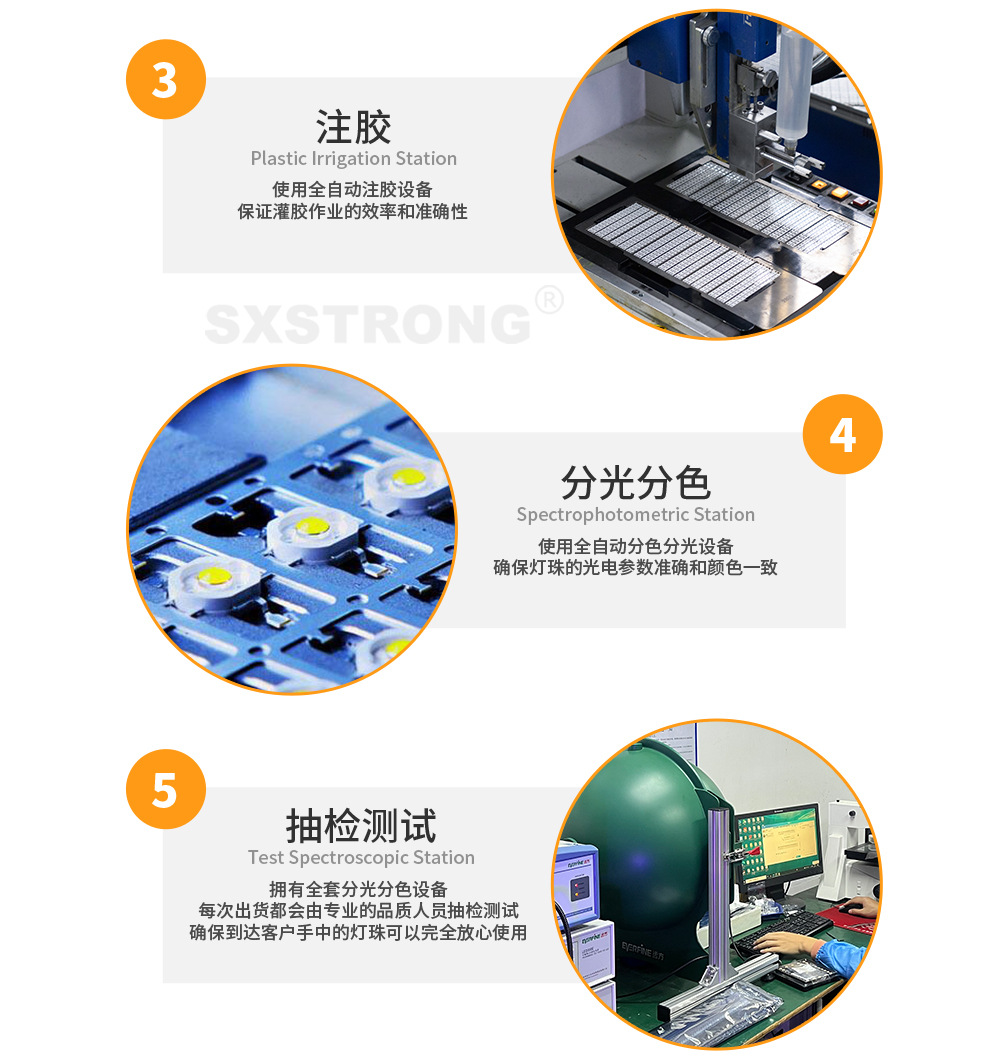 3

注胶
Plastic Irrigation Station
使用全自动注胶设备
保证灌胶作业的效率和准确性

SXSTRONG®

4

分光分色
Spectrophotometric Station
使用全自动分色分光设备
确保灯珠的光电参数准确和颜色一致

5

抽检测试
Test Spectroscopic Station
拥有全套分光分色设备
每次出货都会由专业的品质人员抽检测试
确保到达客户手中的灯珠可以完全放心使用

EVERFINE