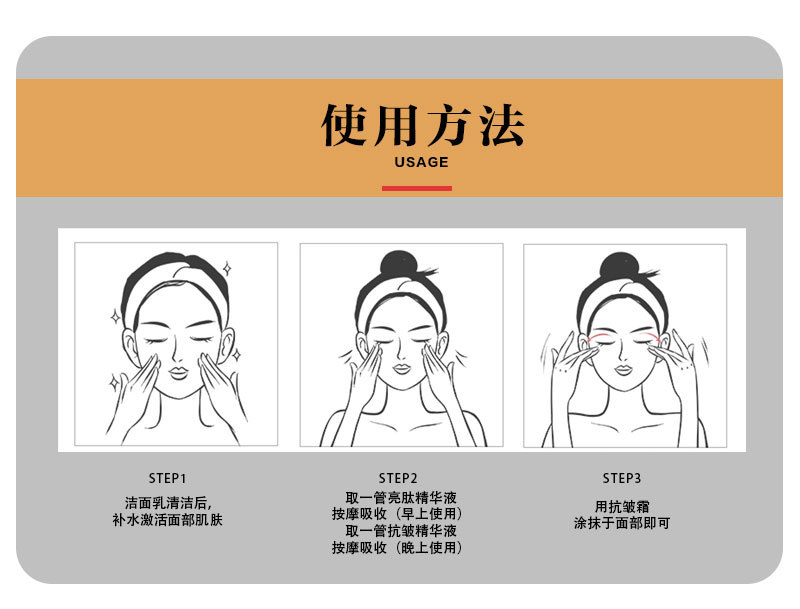 使用方法
USAGE

STEP1
洁面乳清洁后,
补水激活面部肌肤

STEP2
取一管亮肽精华液
按摩吸收（早上使用）
取一管抗皱精华液
按摩吸收（晚上使用）

STEP3
用抗皱霜
涂抹于面部即可