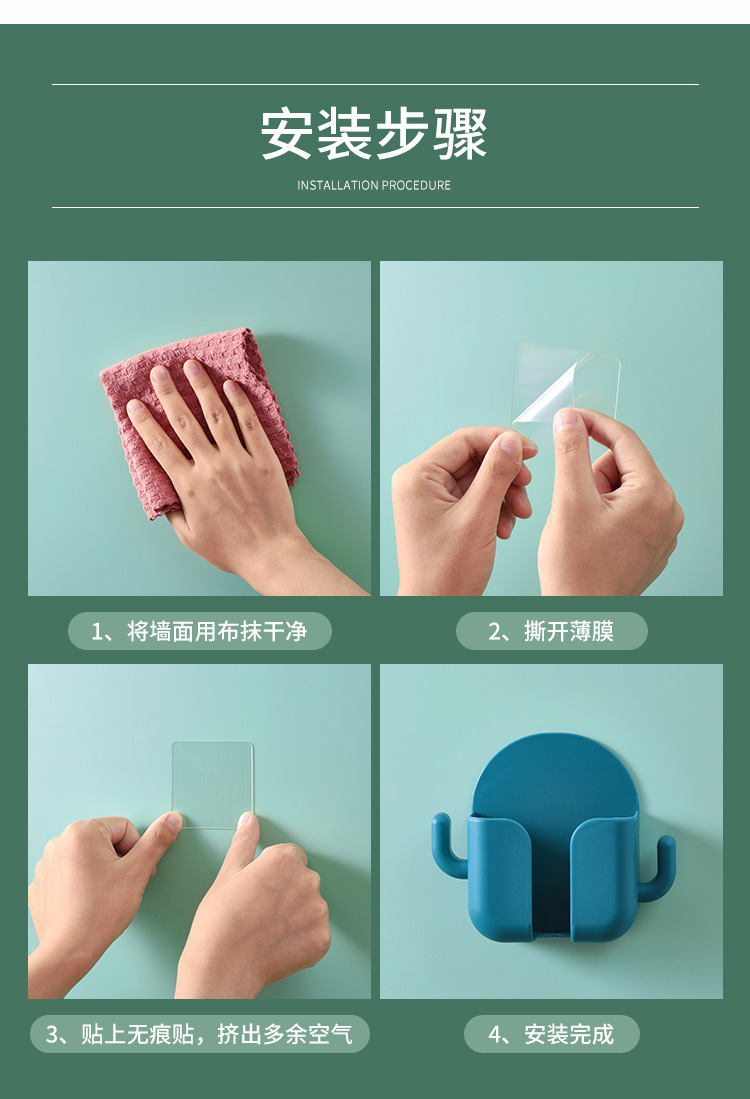 安装步骤

INSTALLATION PROCEDURE

1、将墙面用布抹干净

2、撕开薄膜

3、贴上无痕贴，挤出多余空气

4、安装完成