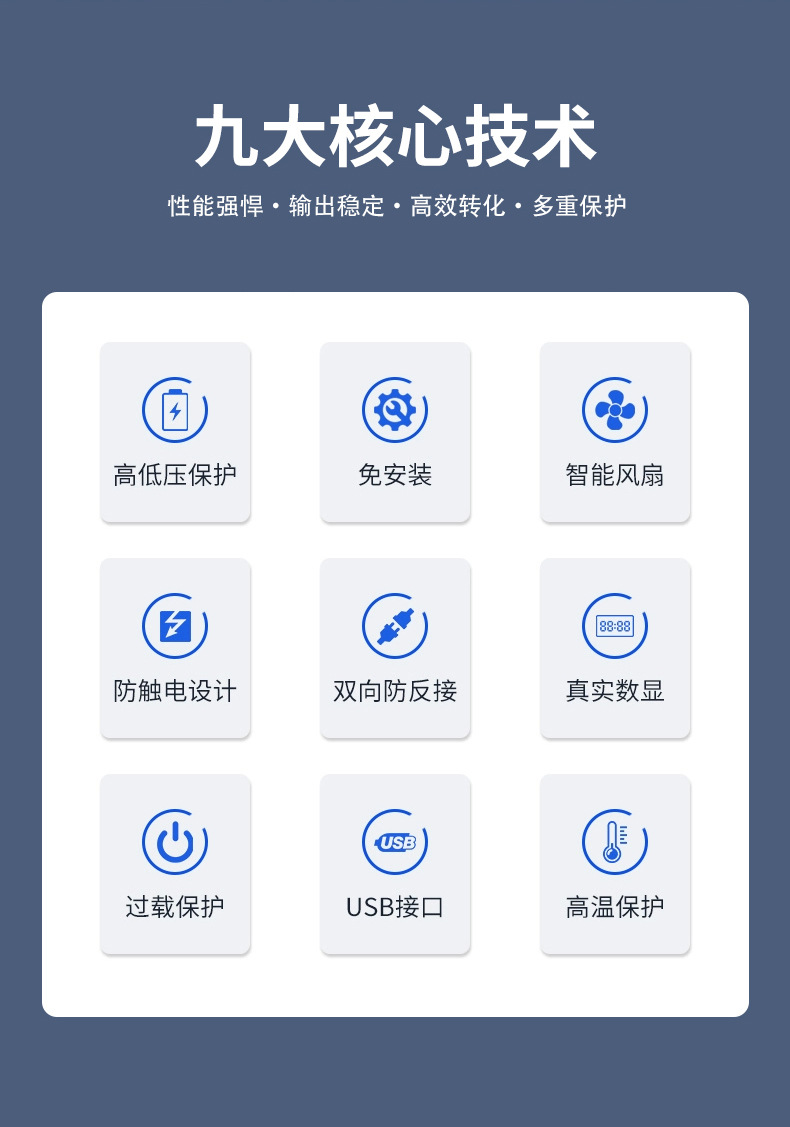 九大核心技术

性能强悍 · 输出稳定 · 高效转化 · 多重保护

高低压保护

免安装

智能风扇

防触电设计

双向防反接

真实数显

过载保护

USB接口

高温保护