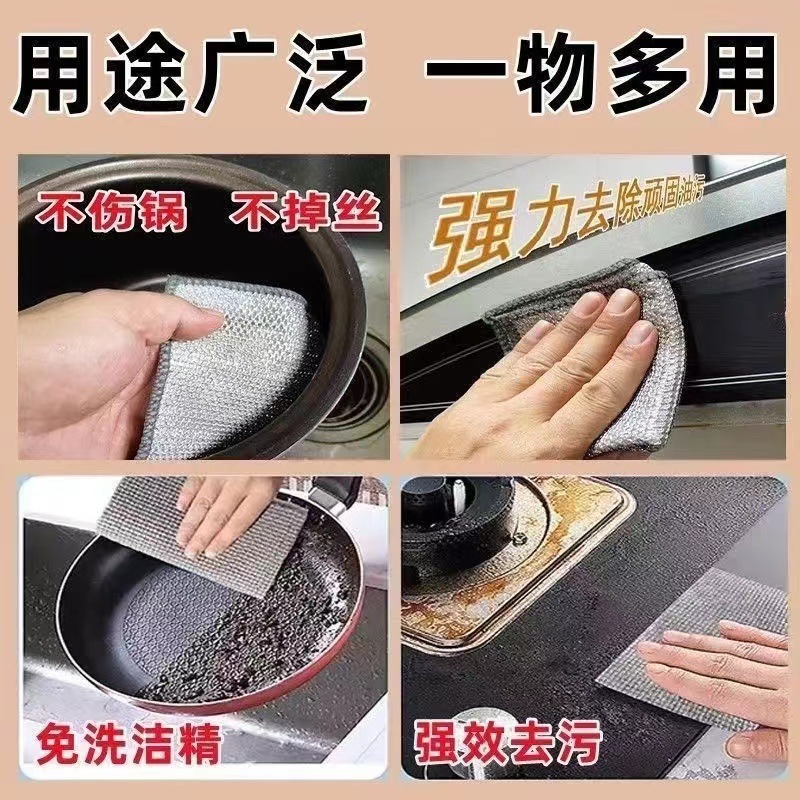 用途广泛 一物多用

不伤锅 不掉丝

强力去除顽固油污

免洗洁精

强效去污