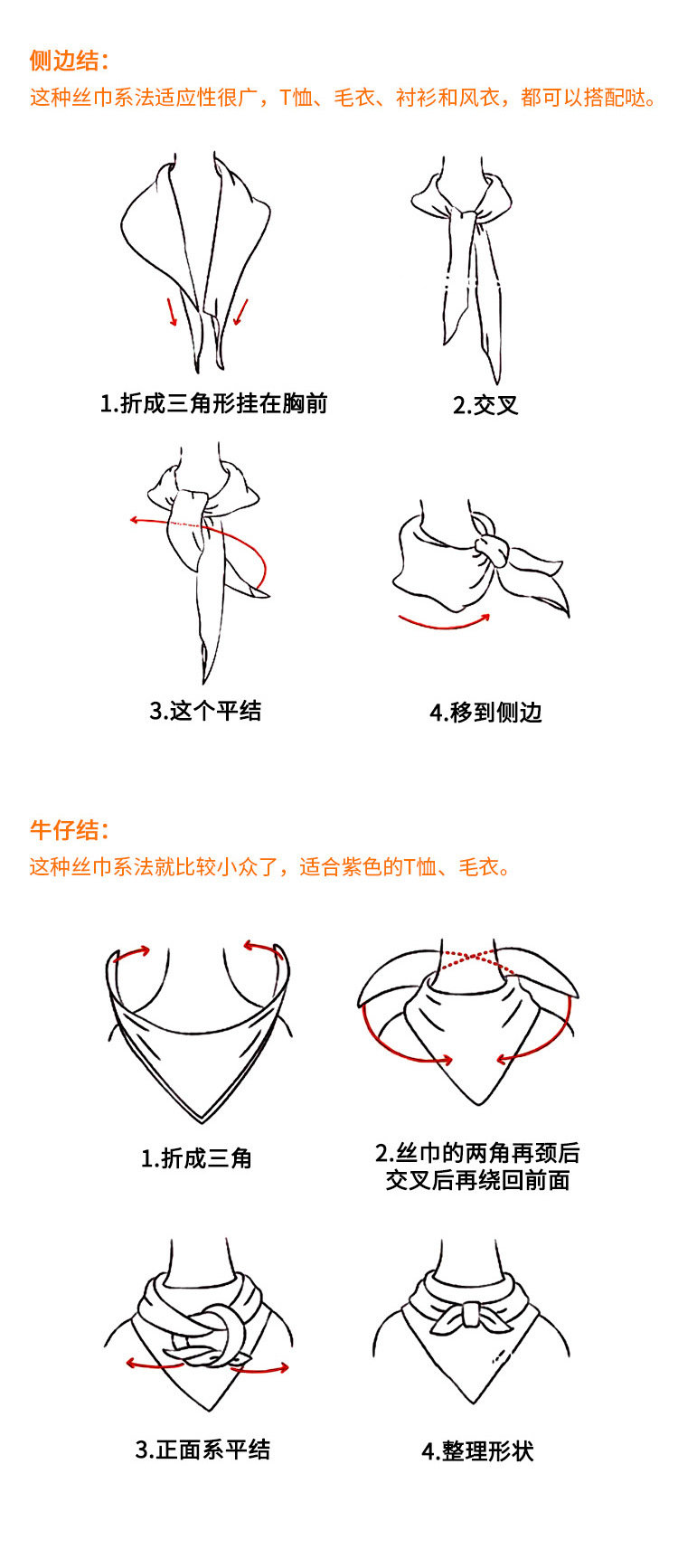 侧边结：
这种丝巾系法适应性很广，T恤、毛衣、衬衫和风衣，都可以搭配哒。

1.折成三角形挂在胸前

2.交叉

3.这个平结

4.移到侧边

牛仔结：
这种丝巾系法就比较小众了，适合紫色的T恤、毛衣。

1.折成三角

2.丝巾的两角再颈后交叉后再绕回前面

3.正面系平结

4.整理形状