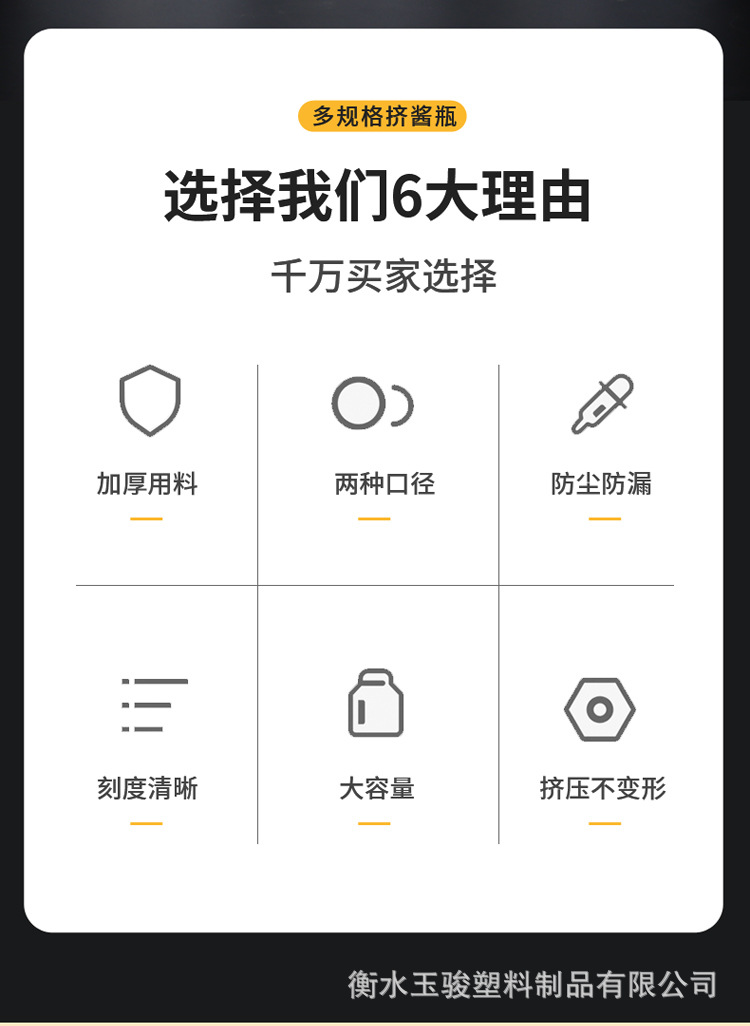 多规格挤酱瓶

选择我们6大理由

千万买家选择

加厚用料

两种口径

防尘防漏

刻度清晰

大容量

挤压不变形

衡水玉骏塑料制品有限公司