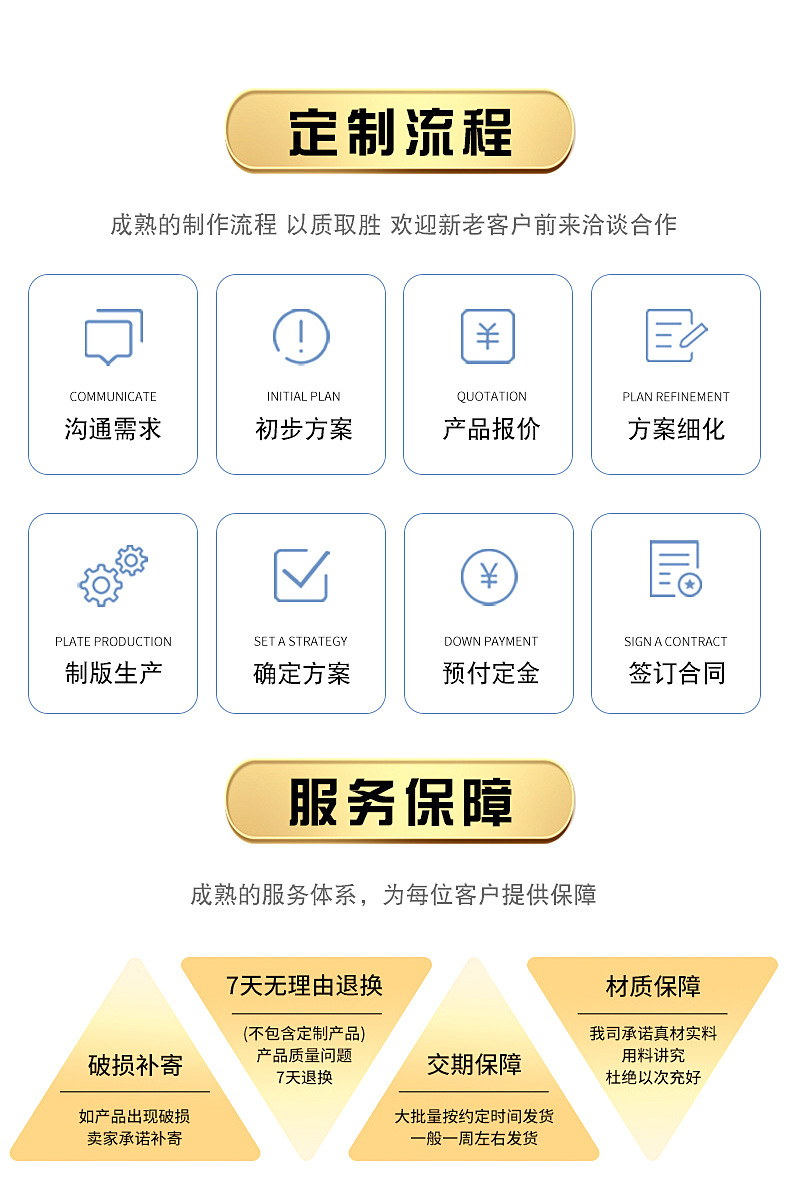 定制流程

成熟的制作流程 以质取胜 欢迎新老客户前来洽谈合作

COMMUNICATE
沟通需求

INITIAL PLAN
初步方案

QUOTATION
产品报价

PLAN REFINEMENT
方案细化

PLATE PRODUCTION
制版生产

SET A STRATEGY
确定方案

DOWN PAYMENT
预付定金

SIGN A CONTRACT
签订合同

服务保障

成熟的服务体系，为每位客户提供保障

破损补寄
如产品出现破损
卖家承诺补寄

7天无理由退换
(不包含定制产品)
产品质量问题
7天退换

交期保障
大批量按约定时间发货
一般一周左右发货

材质保障
我司承诺真材实料
用料讲究
杜绝以次充好