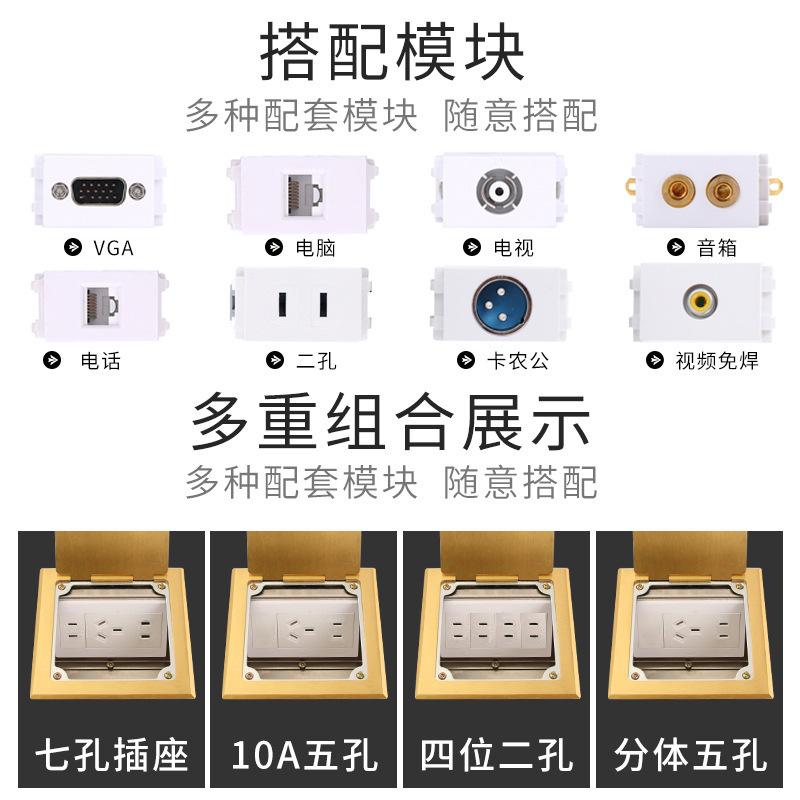 搭配模块

多种配套模块 随意搭配

VGA

电脑

电视

音箱

电话

二孔

卡农公

视频免焊

多重组合展示

多种配套模块 随意搭配

七孔插座

10A五孔

四位二孔

分体五孔