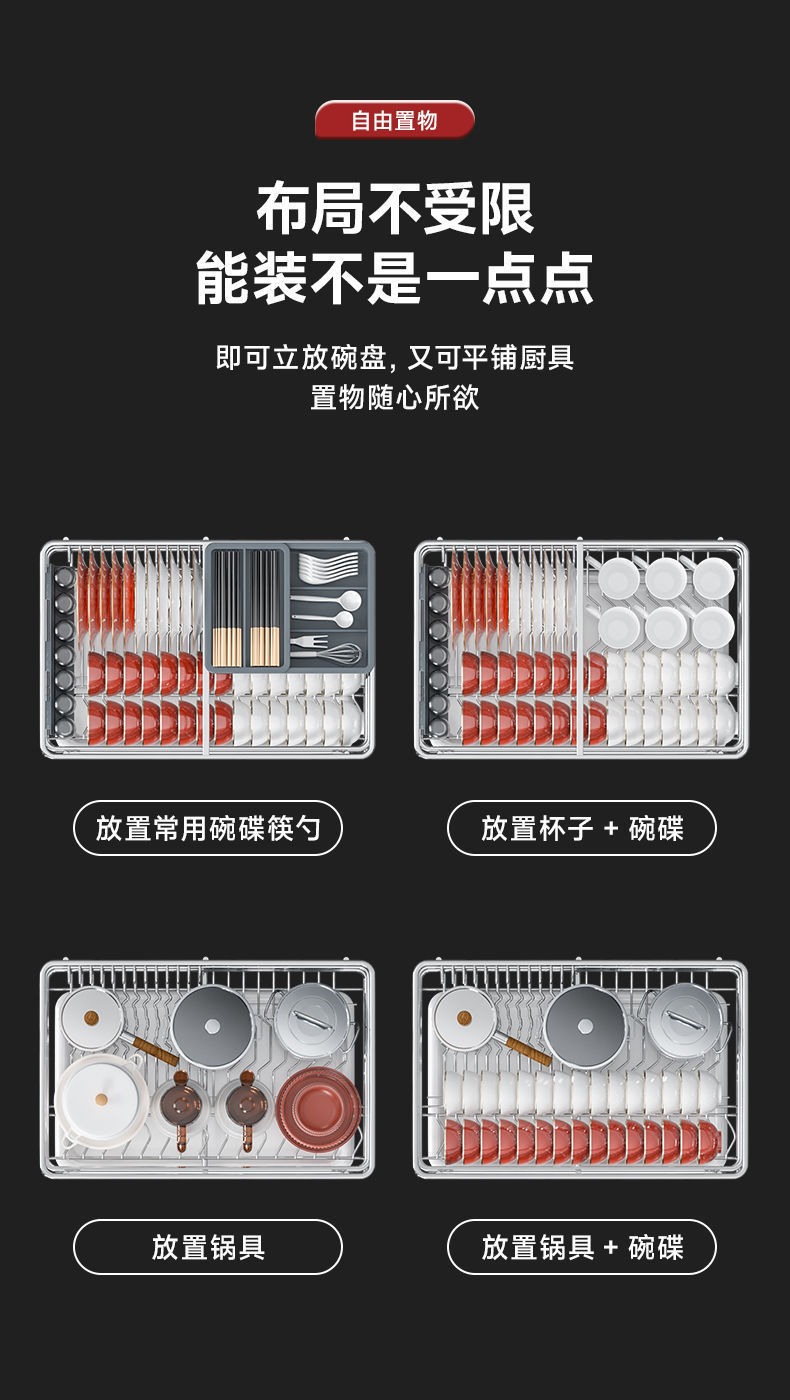 自由置物

布局不受限
能装不是一点点

即可立放碗盘, 又可平铺厨具
置物随心所欲

放置常用碗碟筷勺

放置杯子 + 碗碟

放置锅具

放置锅具 + 碗碟