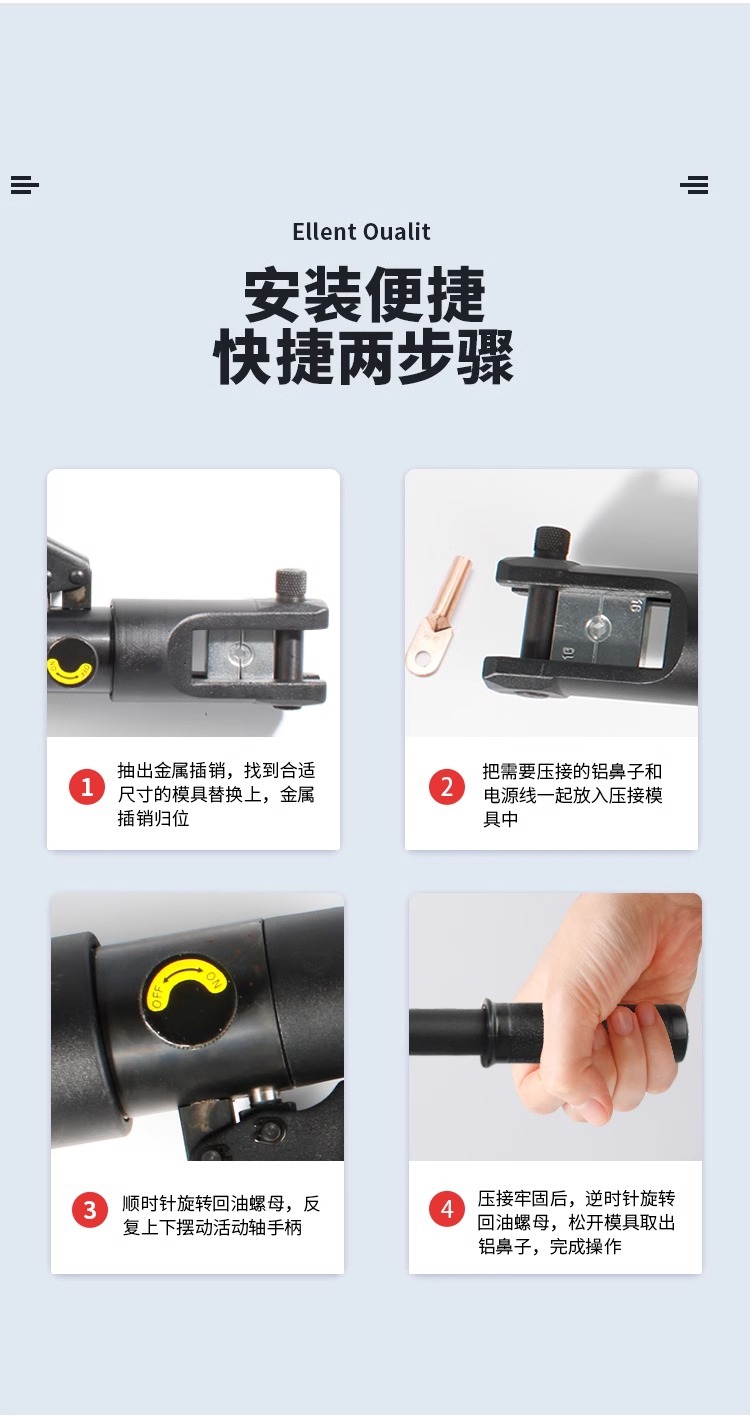 Ellent Oualit

安装便捷
快捷两步骤

16
18

1 抽出金属插销，找到合适尺寸的模具替换上，金属插销归位

2 把需要压接的铝鼻子和电源线一起放入压接模具中

OFF ON

3 顺时针旋转回油螺母，反复上下摆动活动轴手柄

4 压接牢固后，逆时针旋转回油螺母，松开模具取出铝鼻子，完成操作