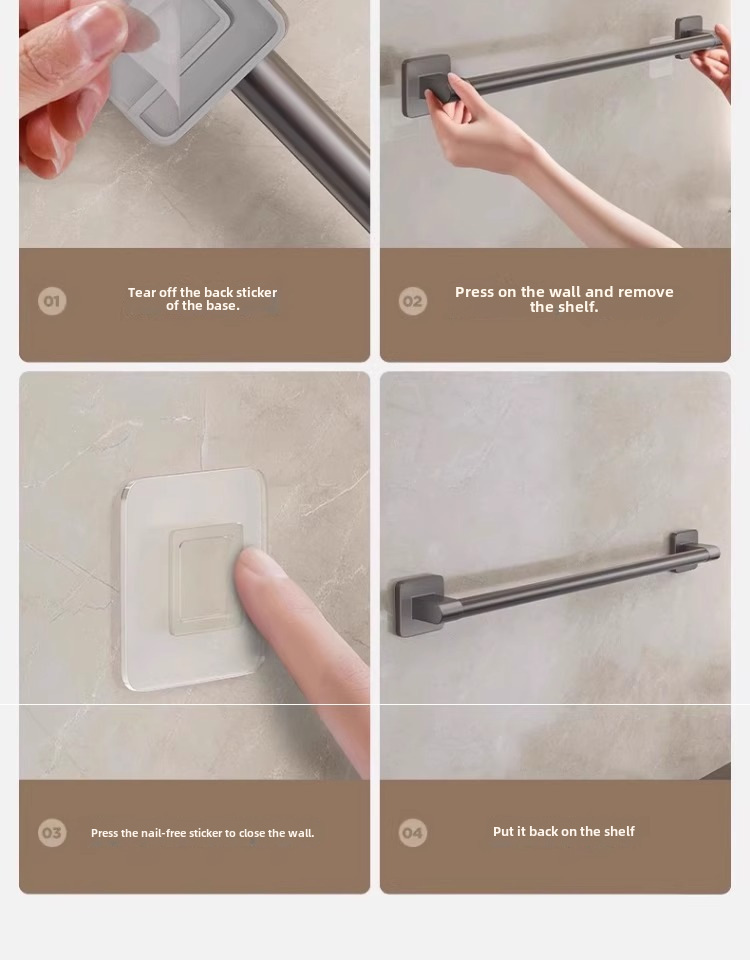 01

Tear off the back sticker of the base.

02

Press on the wall and remove the shelf.

03

Press the nail-free sticker to close the wall.

04

Put it back on the shelf