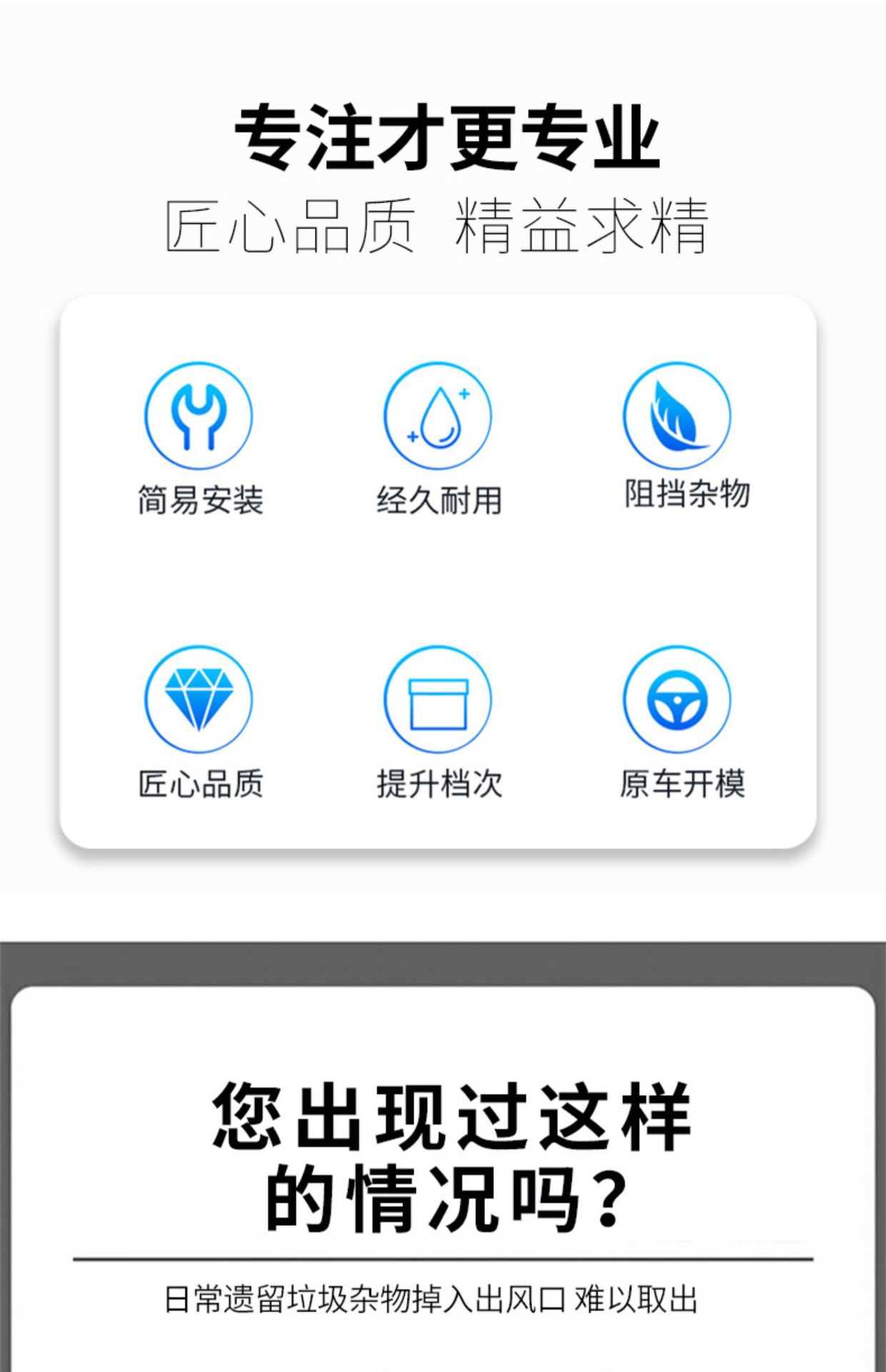 专注才更专业

匠心品质 精益求精

简易安装

经久耐用

阻挡杂物

匠心品质

提升档次

原车开模

您出现过这样的情况吗？

日常遗留垃圾杂物掉入出风口 难以取出