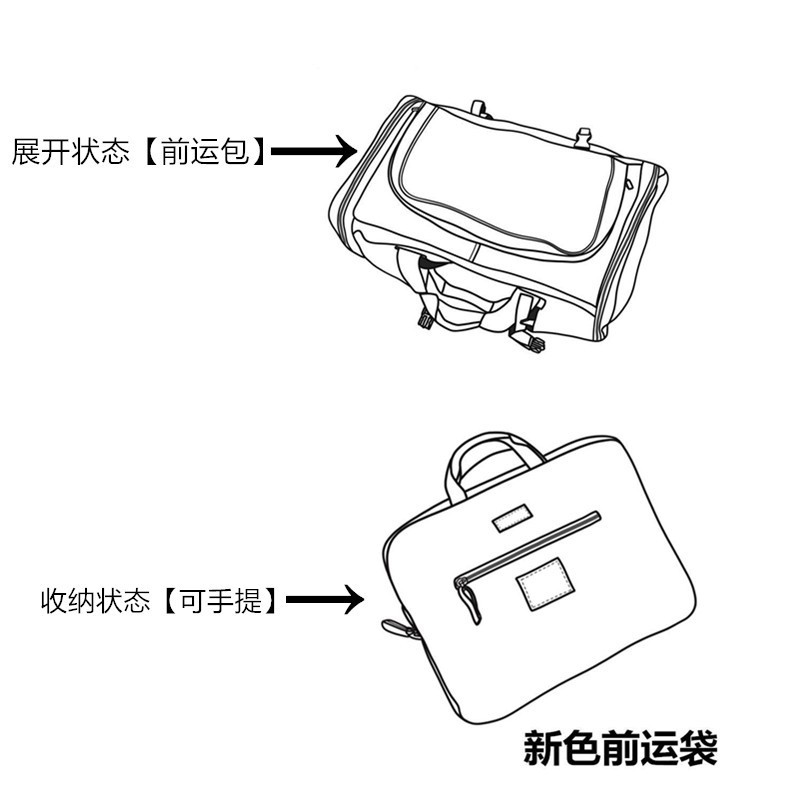 展开状态【前运包】

收纳状态【可手提】

新色前运袋