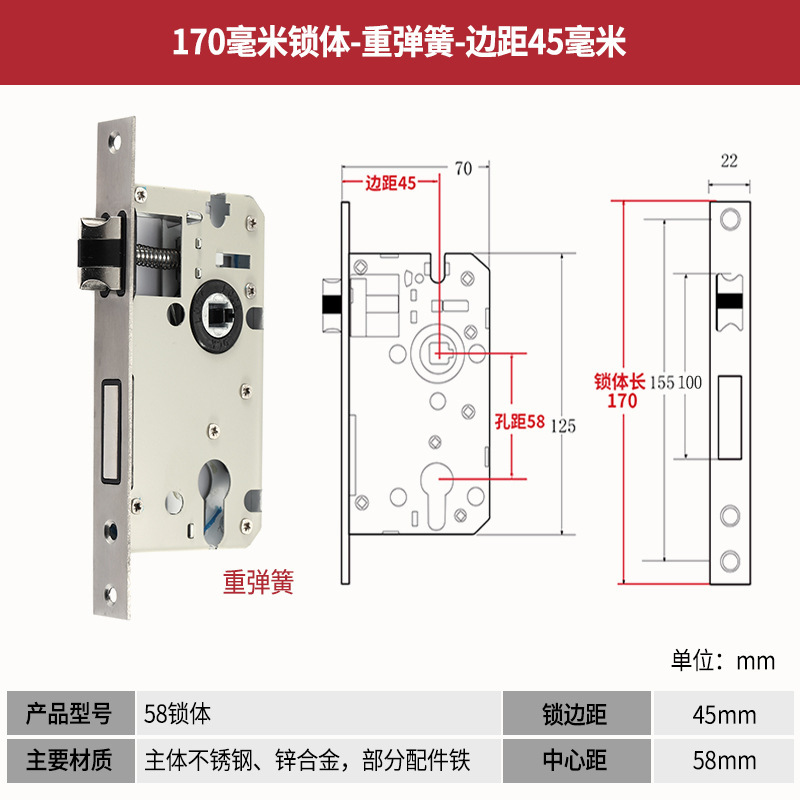 170毫米锁体-重弹簧-边距45毫米

重弹簧

70

边距45

孔距58

125

22

锁体长
170

155

100

单位：mm

| 产品型号 | 58锁体 | 锁边距 | 45mm |
|---|---|---|---|
| 主要材质 | 主体不锈钢、锌合金，部分配件铁 | 中心距 | 58mm |