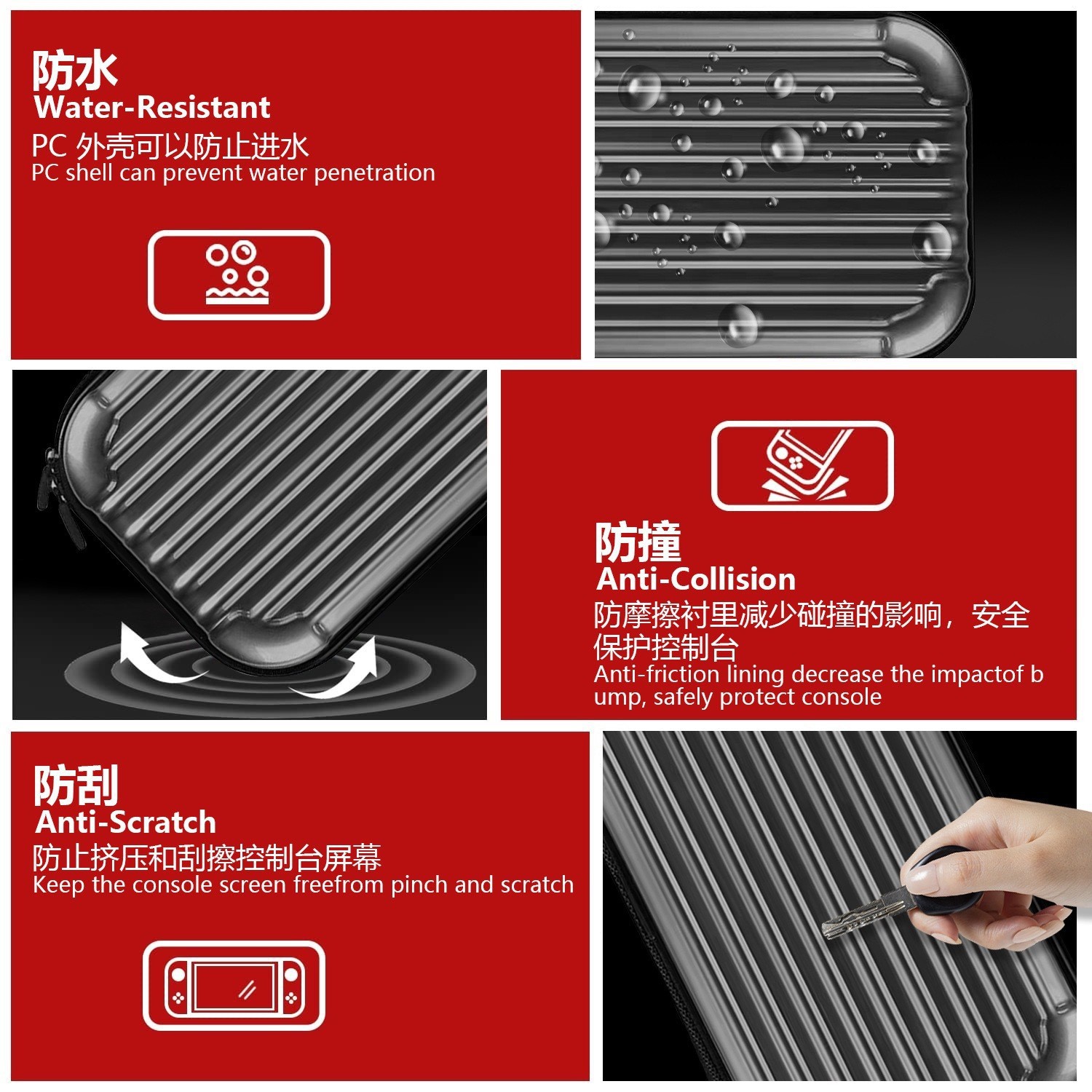 防水
Water-Resistant
PC 外壳可以防止进水
PC shell can prevent water penetration

防撞
Anti-Collision
防摩擦衬里减少碰撞的影响，安全保护控制台
Anti-friction lining decrease the impactof bump, safely protect console

防刮
Anti-Scratch
防止挤压和刮擦控制台屏幕
Keep the console screen freefrom pinch and scratch