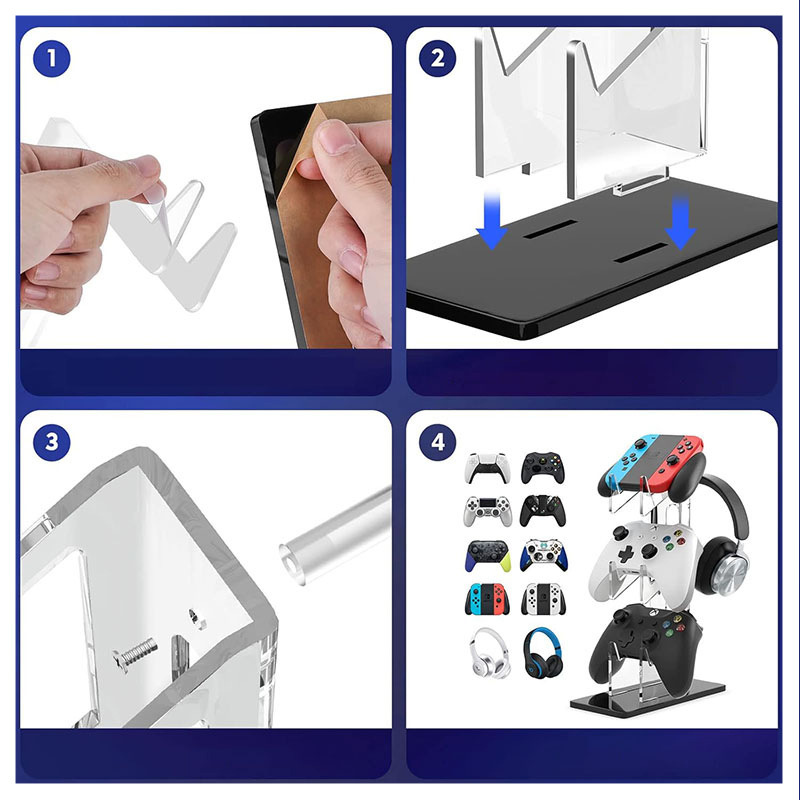 1

2

3

4