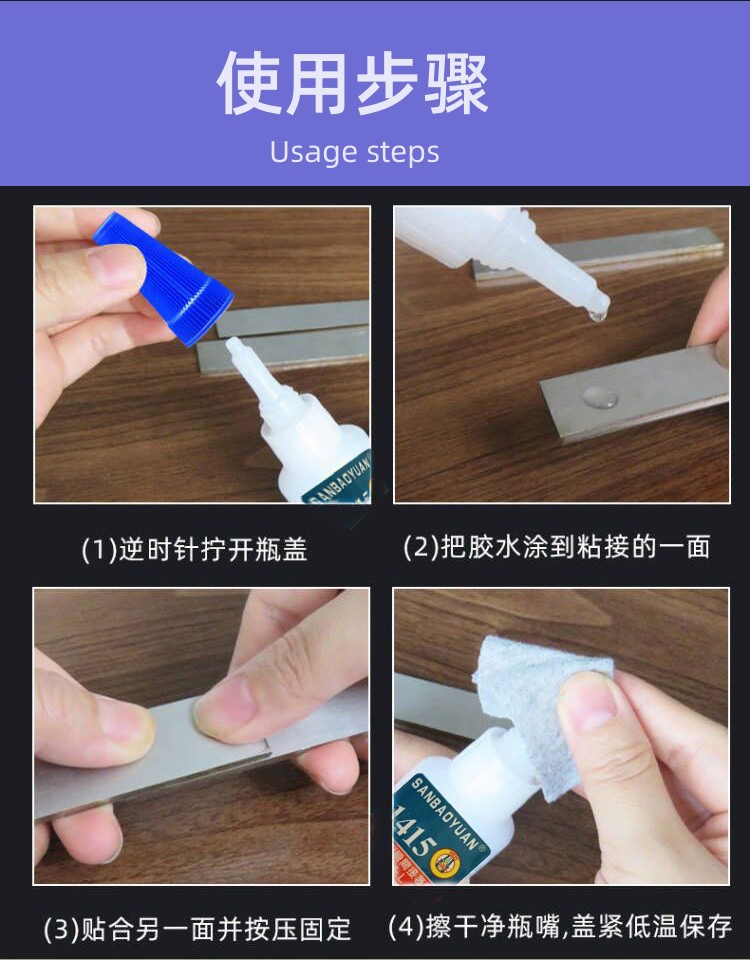 使用步骤
Usage steps

SANBAOYUAN

(1)逆时针拧开瓶盖

(2)把胶水涂到粘接的一面

SANBAOYUAN
1415

(3)贴合另一面并按压固定

(4)擦干净瓶嘴,盖紧低温保存