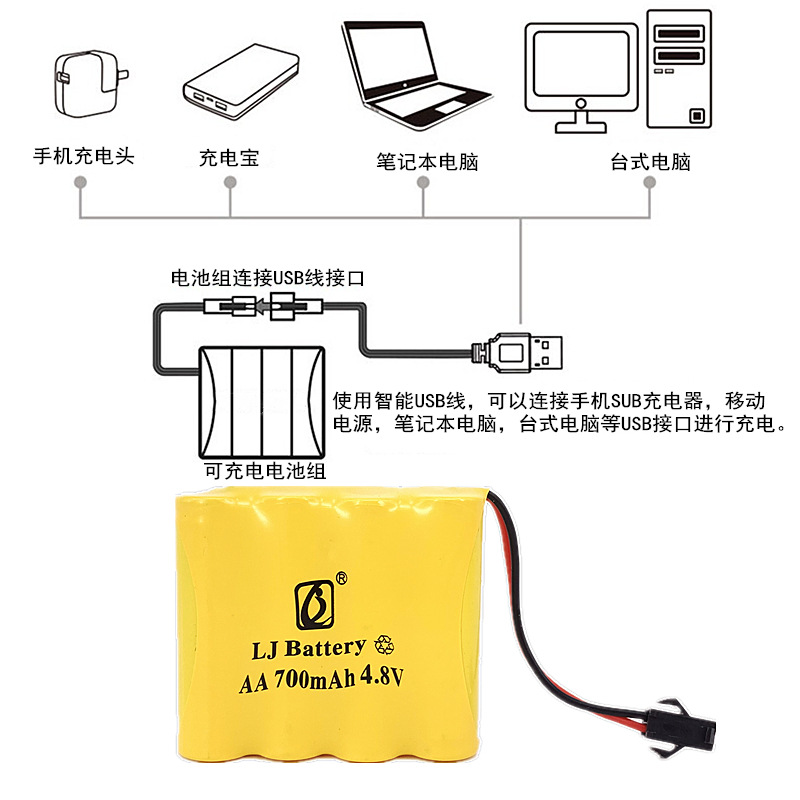 手机充电头

充电宝

笔记本电脑

台式电脑

电池组连接USB线接口

使用智能USB线，可以连接手机SUB充电器，移动电源，笔记本电脑，台式电脑等USB接口进行充电。

可充电电池组

®

LJ Battery

AA 700mAh 4.8V