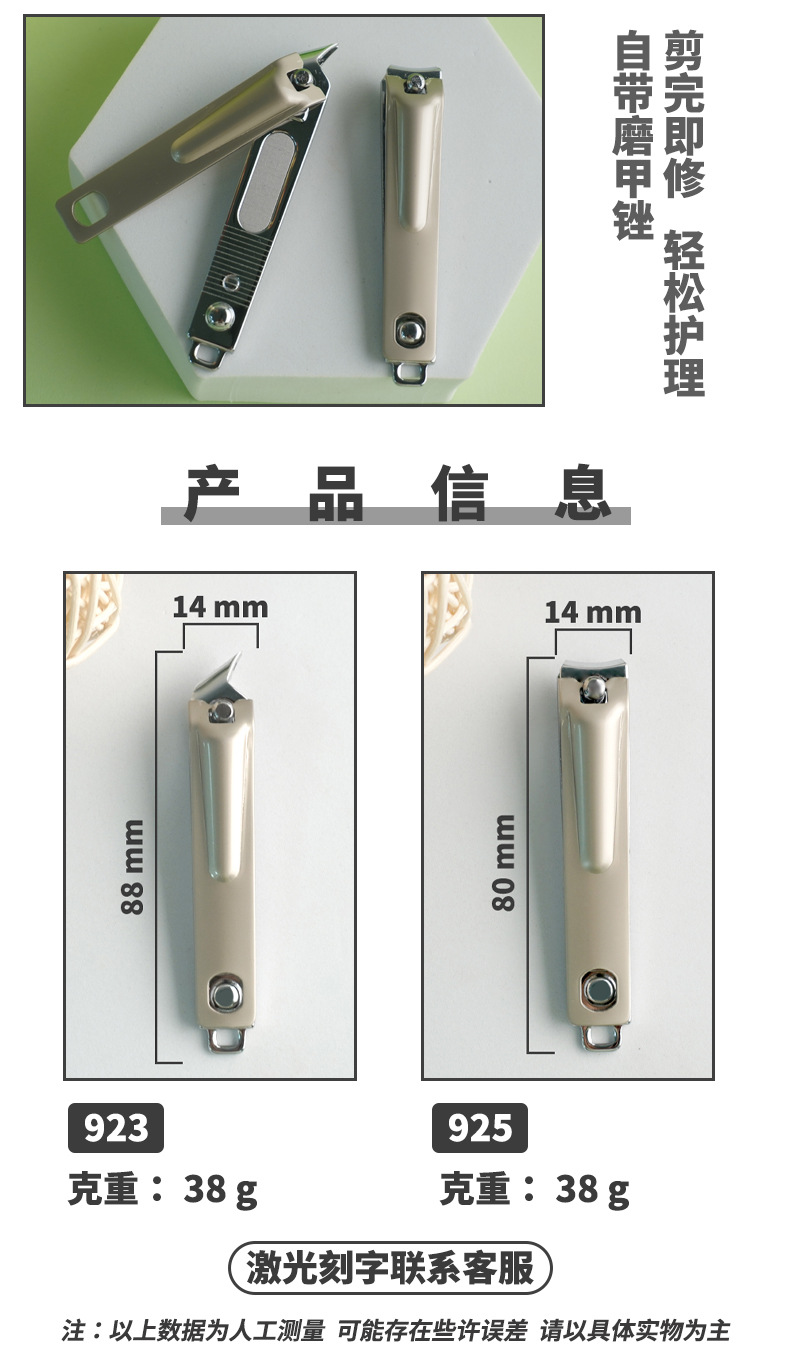 剪完即修 轻松护理

自带磨甲锉

产 品 信 息

14 mm

88 mm

14 mm

80 mm

923

克重： 38 g

925

克重： 38 g

激光刻字联系客服

注：以上数据为人工测量 可能存在些许误差 请以具体实物为主