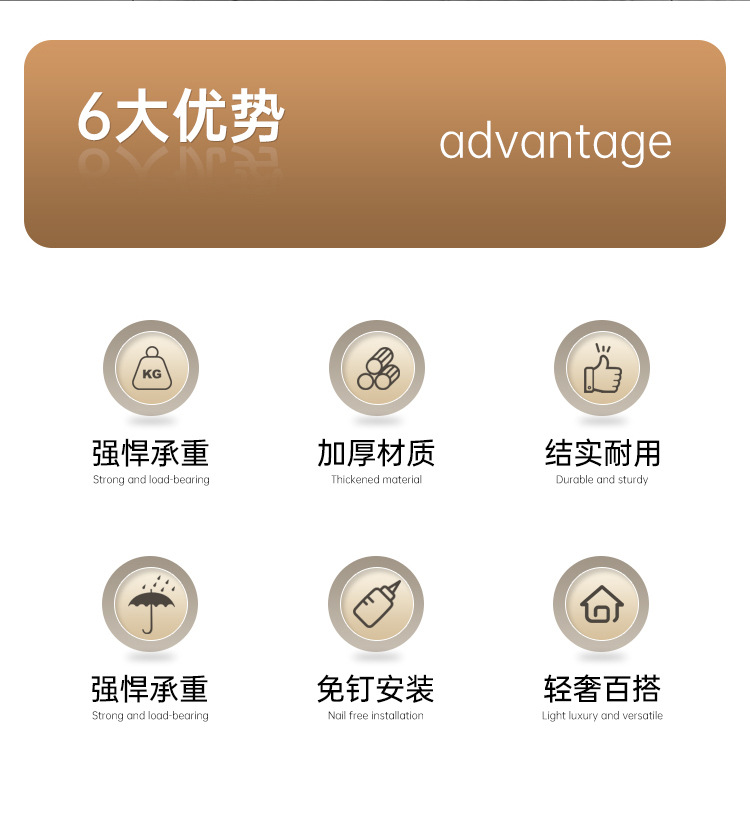 6大优势

advantage

KG

强悍承重
Strong and load-bearing

加厚材质
Thickened material

结实耐用
Durable and sturdy

强悍承重
Strong and load-bearing

免钉安装
Nail free installation

轻奢百搭
Light luxury and versatile