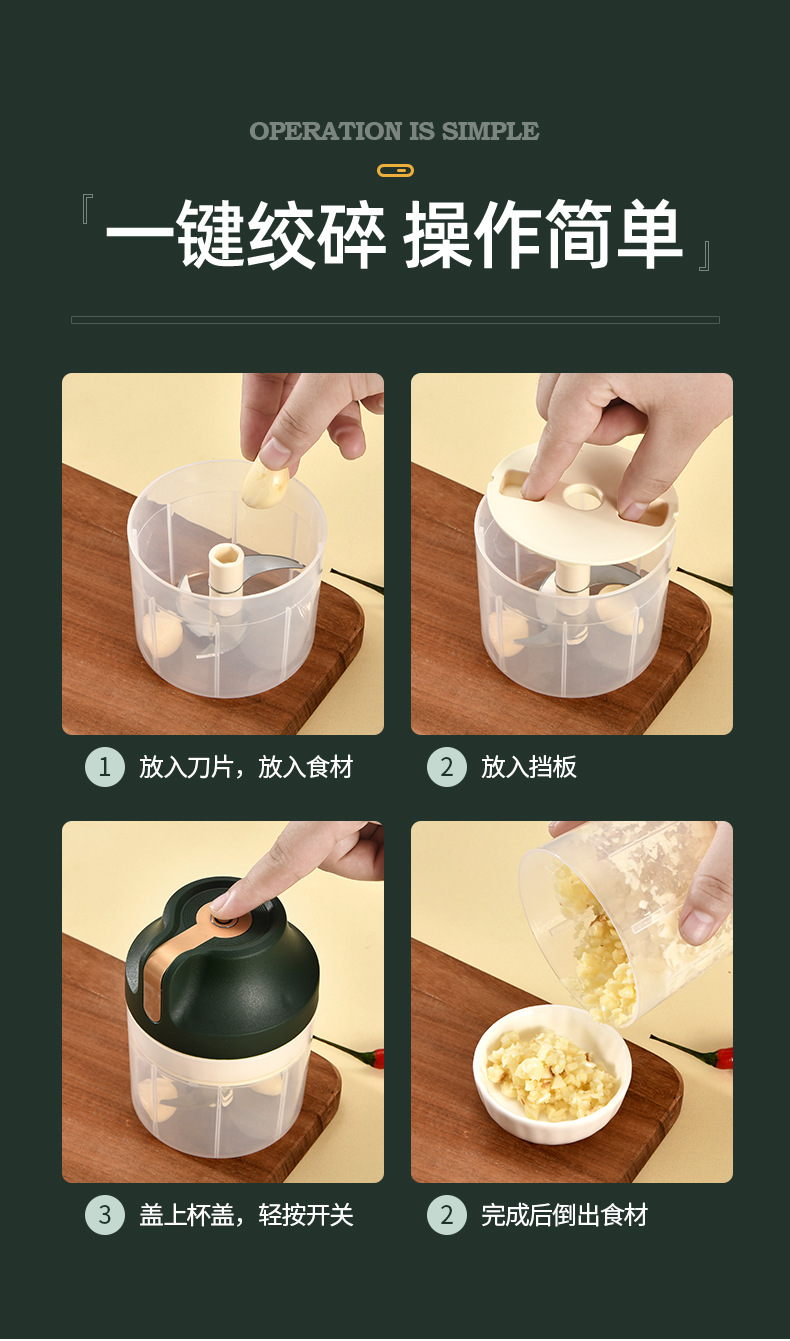 OPERATION IS SIMPLE

『一键绞碎 操作简单』

1 放入刀片，放入食材

2 放入挡板

3 盖上杯盖，轻按开关

2 完成后倒出食材