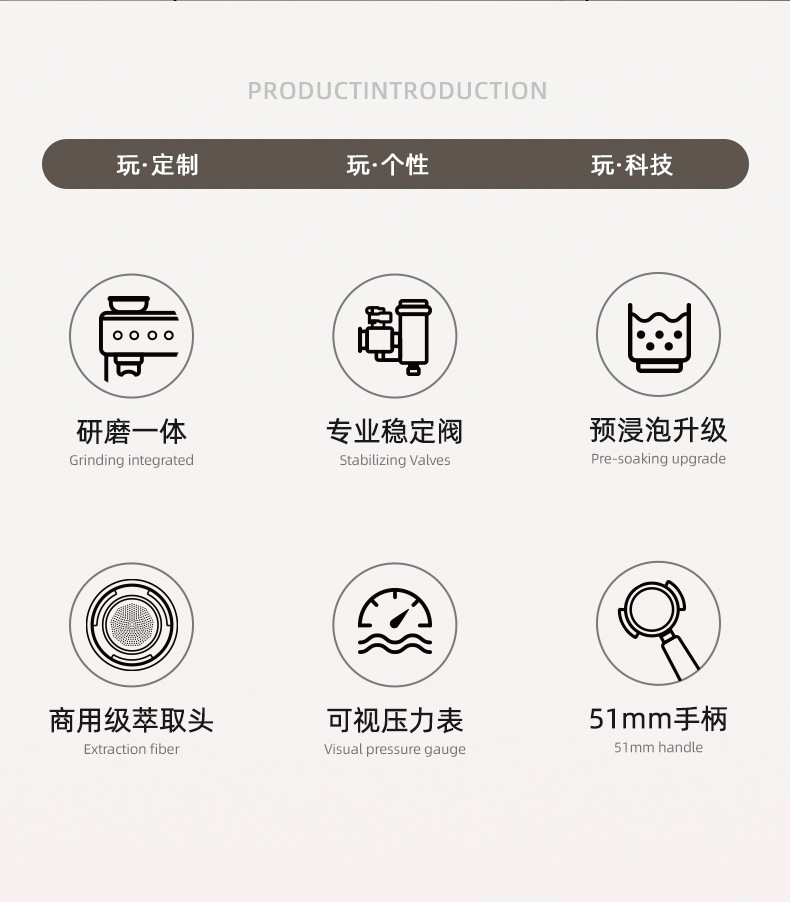 PRODUCTINTRODUCTION

玩·定制 玩·个性 玩·科技

研磨一体
Grinding integrated

专业稳定阀
Stabilizing Valves

预浸泡升级
Pre-soaking upgrade

商用级萃取头
Extraction fiber

可视压力表
Visual pressure gauge

51mm手柄
51mm handle